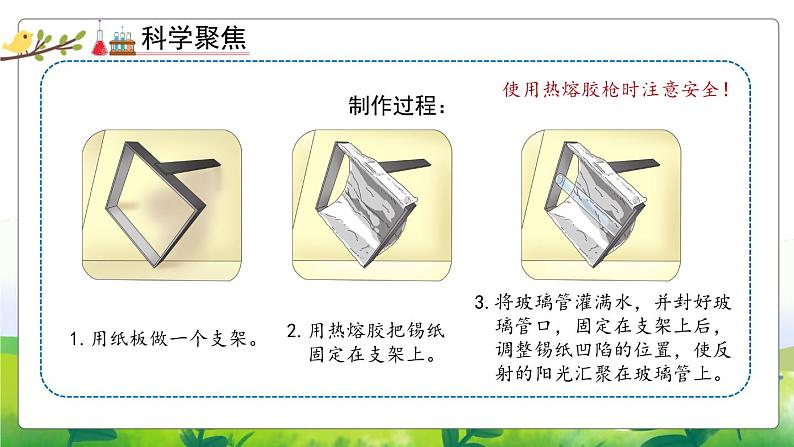 科学聚焦

使用热熔胶枪时注意安全！

制作过程：

1. 用纸板做一个支架。

2. 用热熔胶把锡纸固定在支架上。

3. 将玻璃管灌满水，并封好玻璃管口，固定在支架上后，调整锡纸凹陷的位置，使反射的阳光汇聚在玻璃管上。