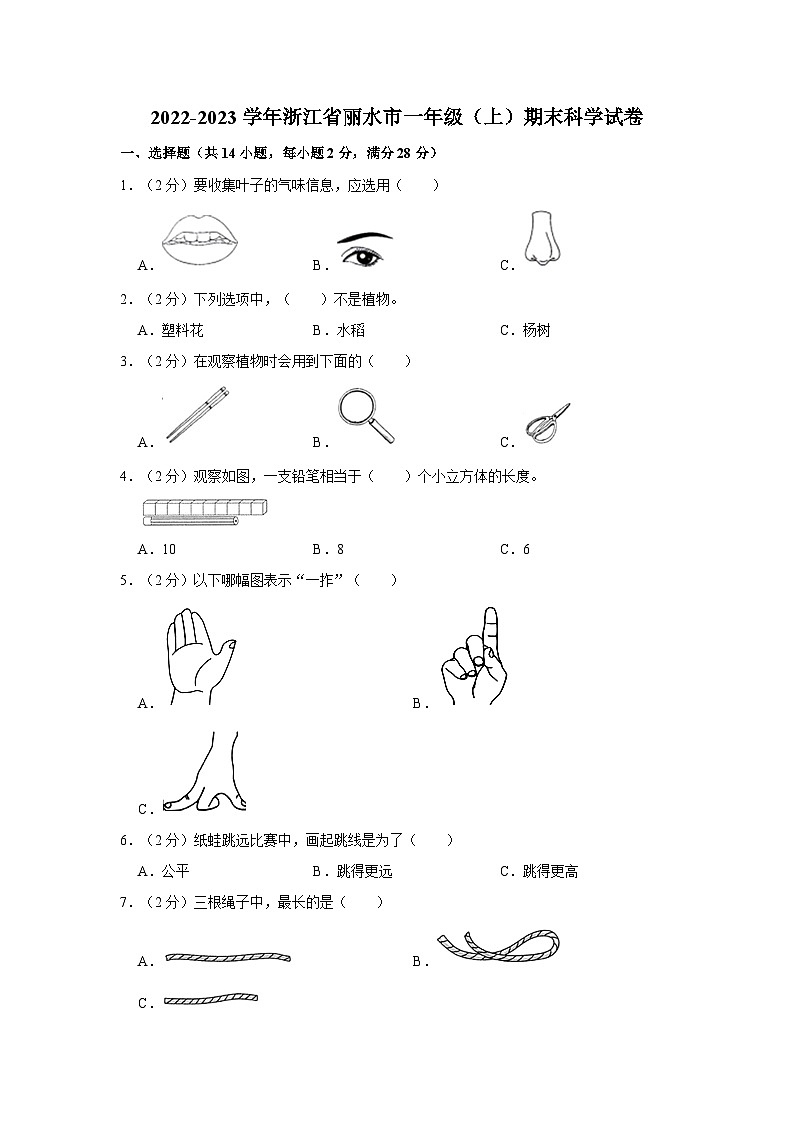 2022-2023 学年浙江省丽水市一年级（上）期末科学试卷

一、选择题（共 14 小题，每小题 2 分，满分 28 分）

1．（2 分）要收集叶子的气味信息，应选用（　　）

A．　　B．　　C．

2．（2 分）下列选项中，（　　）不是植物。

A．塑料花　　B．水稻　　C．杨树

3．（2 分）在观察植物时会用到下面的（　　）

A．　　B．　　C．

4．（2 分）观察如图，一支铅笔相当于（　　）个小立方体的长度。

A．10　　B．8　　C．6

5．（2 分）以下哪幅图表示“一拃”（　　）

A．　　B．

C．

6．（2 分）纸蛙跳远比赛中，画起跳线是为了（　　）

A．公平　　B．跳得更远　　C．跳得更高

7．（2 分）三根绳子中，最长的是（　　）

A．　　B．

C．