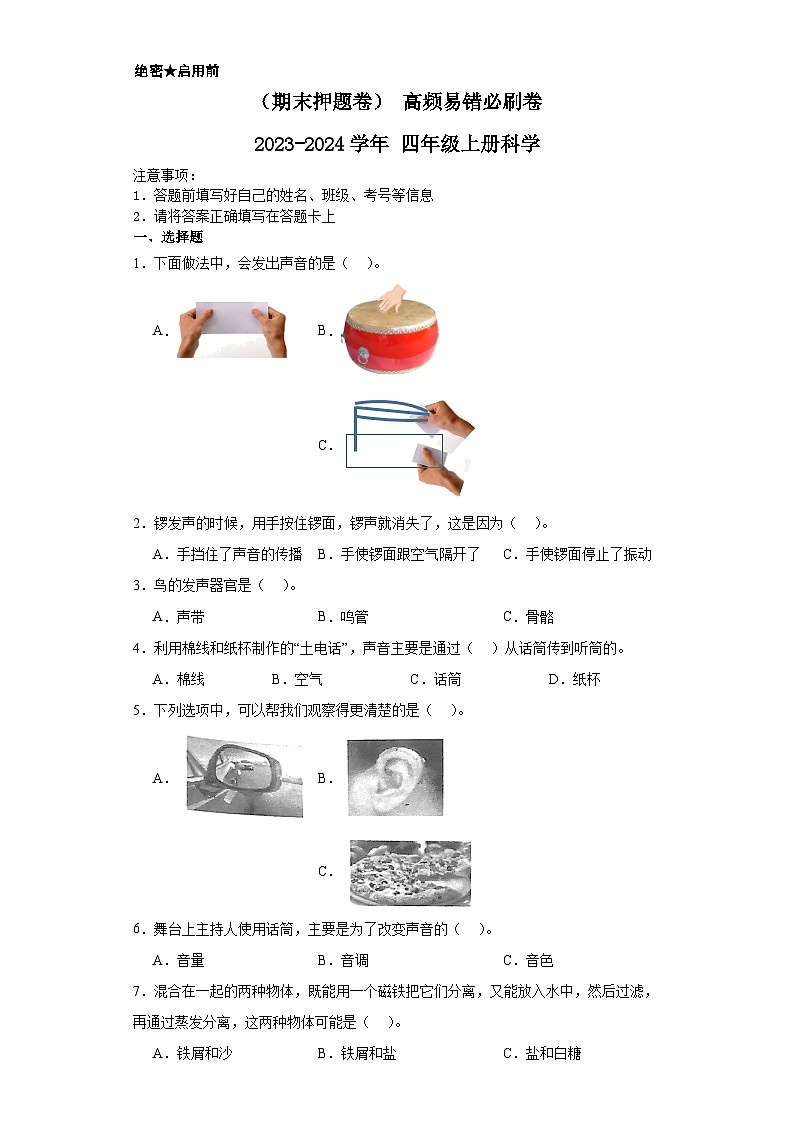 绝密★启用前

（期末押题卷） 高频易错必刷卷

2023-2024 学年 四年级上册科学

注意事项：
1．答题前填写好自己的姓名、班级、考号等信息
2．请将答案正确填写在答题卡上

一、选择题

1．下面做法中，会发出声音的是（　）。

A．

B．

C．

2．锣发声的时候，用手按住锣面，锣声就消失了，这是因为（　）。

A．手挡住了声音的传播　B．手使锣面跟空气隔开了　C．手使锣面停止了振动

3．鸟的发声器官是（　）。

A．声带　B．鸣管　C．骨骼

4．利用棉线和纸杯制作的“土电话”，声音主要是通过（　）从话筒传到听筒的。

A．棉线　B．空气　C．话筒　D．纸杯

5．下列选项中，可以帮我们观察得更清楚的是（　）。

A．

B．

C．

6．舞台上主持人使用话筒，主要是为了改变声音的（　）。

A．音量　B．音调　C．音色

7．混合在一起的两种物体，既能用一个磁铁把它们分离，又能放入水中，然后过滤，再通过蒸发分离，这两种物体可能是（　）。

A．铁屑和沙　B．铁屑和盐　C．盐和白糖