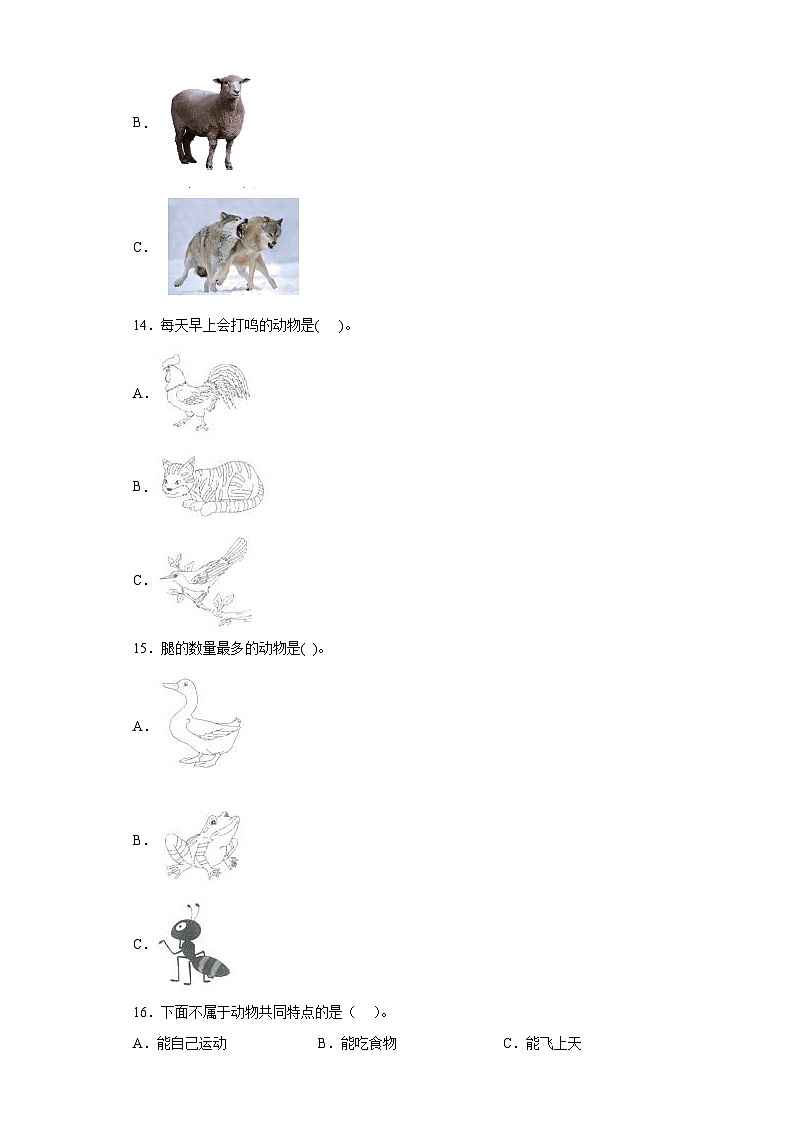 B．

C．

14．每天早上会打鸣的动物是(　 )。

A．

B．

C．

15．腿的数量最多的动物是( )。

A．

B．

C．

16．下面不属于动物共同特点的是（　 ）。

A．能自己运动　　B．能吃食物　　C．能飞上天