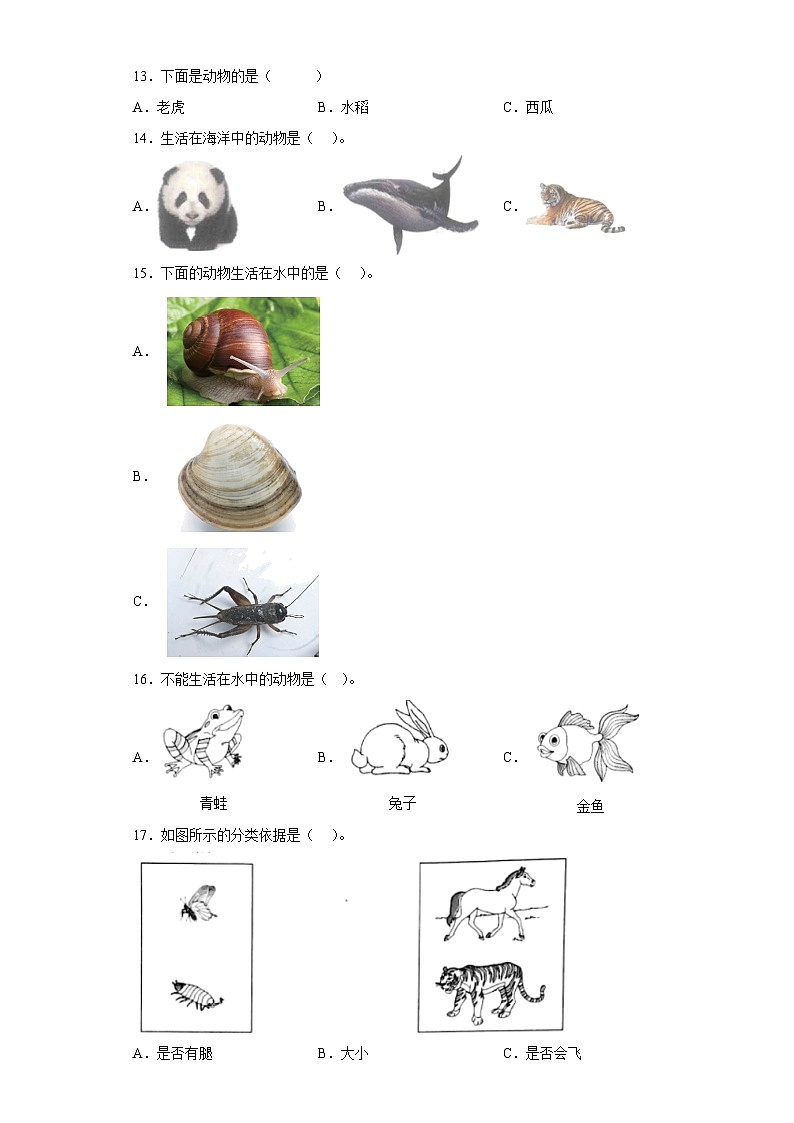 13．下面是动物的是（　　）

A．老虎　　B．水稻　　C．西瓜

14．生活在海洋中的动物是（　）。

A．　　B．　　C．

15．下面的动物生活在水中的是（　）。

A．

B．

C．

16．不能生活在水中的动物是（　）。

A．　　B．　　C．

青蛙　　兔子　　金鱼

17．如图所示的分类依据是（　）。

A．是否有腿　　B．大小　　C．是否会飞