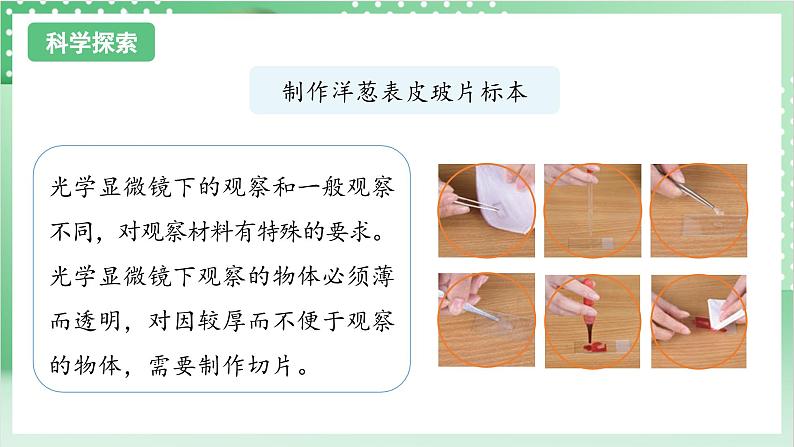 科学探索

制作洋葱表皮玻片标本

光学显微镜下的观察和一般观察不同，对观察材料有特殊的要求。光学显微镜下观察的物体必须薄而透明，对因较厚而不便于观察的物体，需要制作切片。