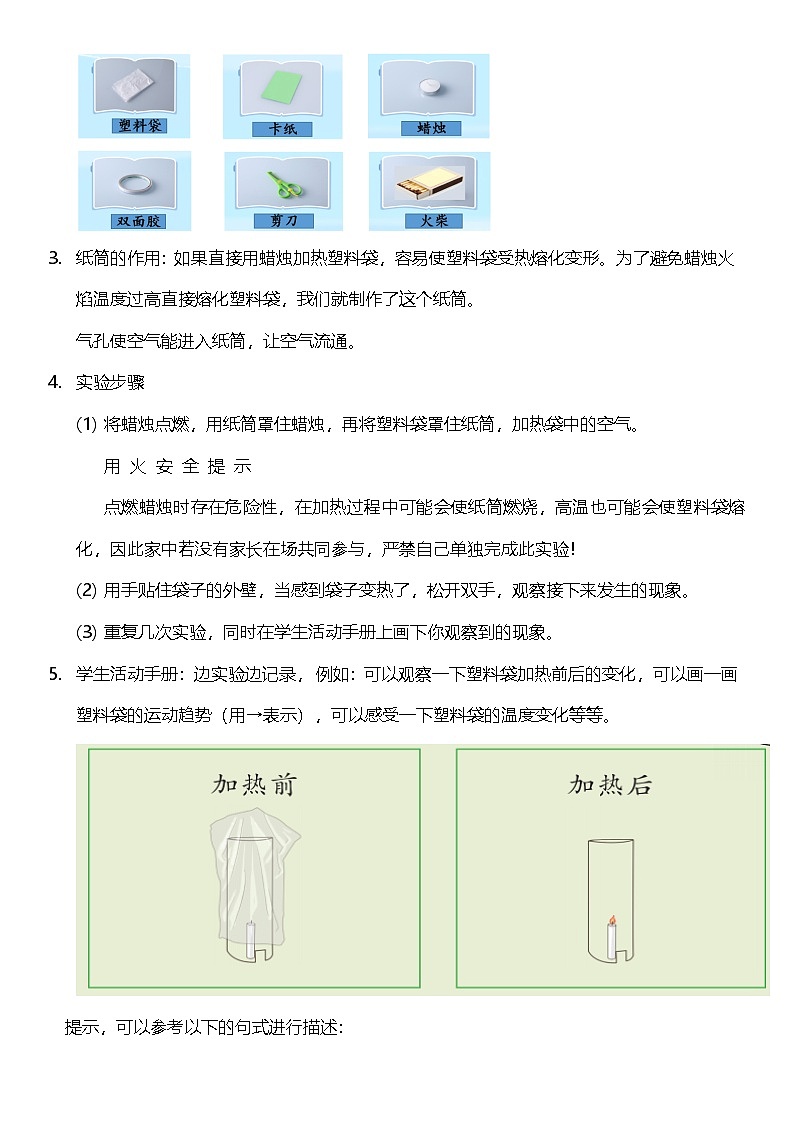 塑料袋

卡纸

蜡烛

双面胶

剪刀

火柴

3. 纸筒的作用：如果直接用蜡烛加热塑料袋，容易使塑料袋受热熔化变形。为了避免蜡烛火焰温度过高直接熔化塑料袋，我们就制作了这个纸筒。

气孔使空气能进入纸筒，让空气流通。

4. 实验步骤

(1) 将蜡烛点燃，用纸筒罩住蜡烛，再将塑料袋罩住纸筒，加热袋中的空气。

用 火 安 全 提 示

点燃蜡烛时存在危险性，在加热过程中可能会使纸筒燃烧，高温也可能会使塑料袋熔化，因此家中若没有家长在场共同参与，严禁自己单独完成此实验！

(2) 用手贴住袋子的外壁，当感到袋子变热了，松开双手，观察接下来发生的现象。

(3) 重复几次实验，同时在学生活动手册上画下你观察到的现象。

5. 学生活动手册：边实验边记录，例如：可以观察一下塑料袋加热前后的变化，可以画一画塑料袋的运动趋势（用→表示），可以感受一下塑料袋的温度变化等等。

加热前

加热后

提示，可以参考以下的句式进行描述：