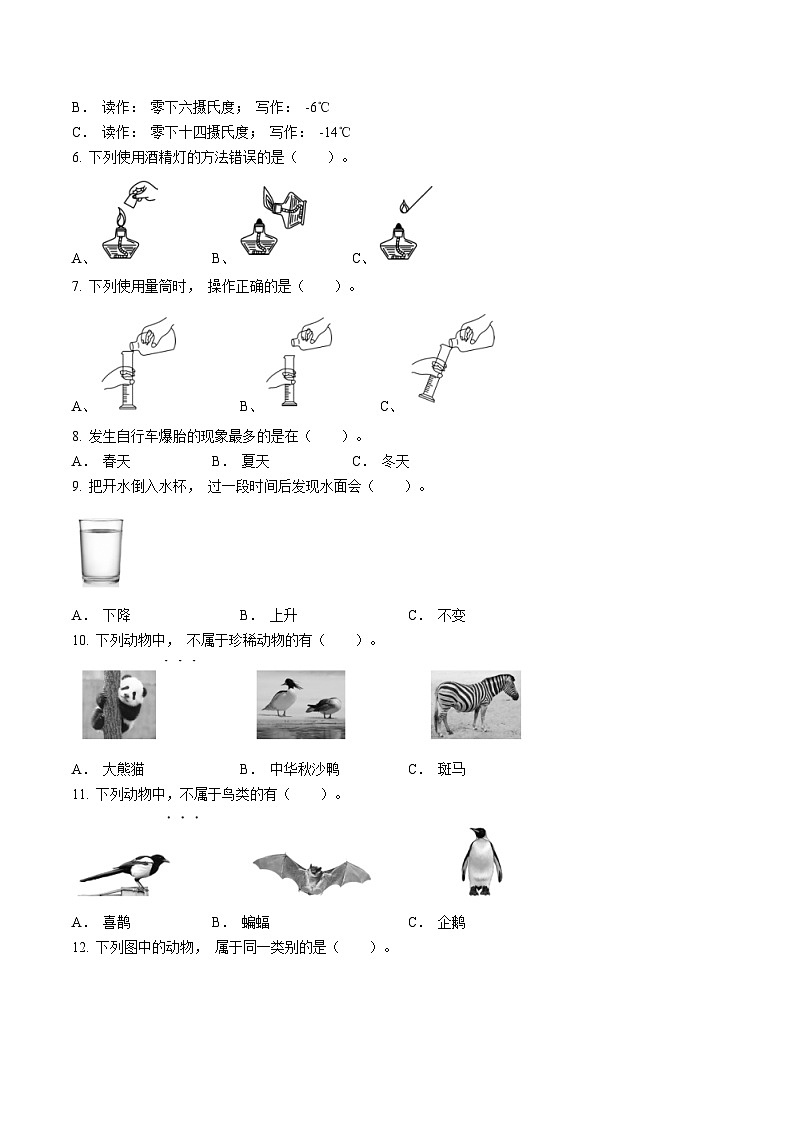 B． 读作： 零下六摄氏度； 写作： -6℃
C． 读作： 零下十四摄氏度； 写作： -14℃
6. 下列使用酒精灯的方法错误的是（　　）。
A、　　B、　　C、
7. 下列使用量筒时， 操作正确的是（　　）。
A、　　B、　　C、
8. 发生自行车爆胎的现象最多的是在（　　）。
A． 春天　　B． 夏天　　C． 冬天
9. 把开水倒入水杯， 过一段时间后发现水面会（　　）。
A． 下降　　B． 上升　　C． 不变
10. 下列动物中， 不属于珍稀动物的有（　　）。
A． 大熊猫　　B． 中华秋沙鸭　　C． 斑马
11. 下列动物中，不属于鸟类的有（　　）。
A． 喜鹊　　B． 蝙蝠　　C． 企鹅
12. 下列图中的动物， 属于同一类别的是（　　）。