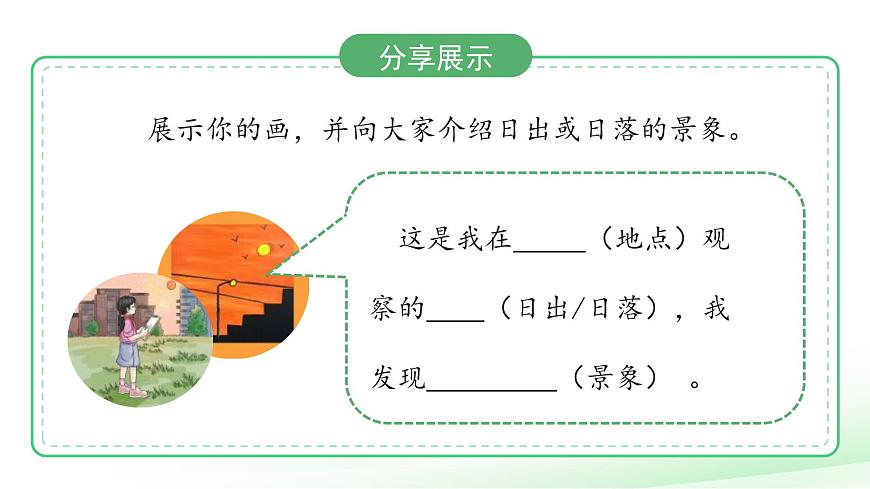 分享展示

展示你的画，并向大家介绍日出或日落的景象。

这是我在_____（地点）观察的____（日出/日落），我发现_________（景象）。