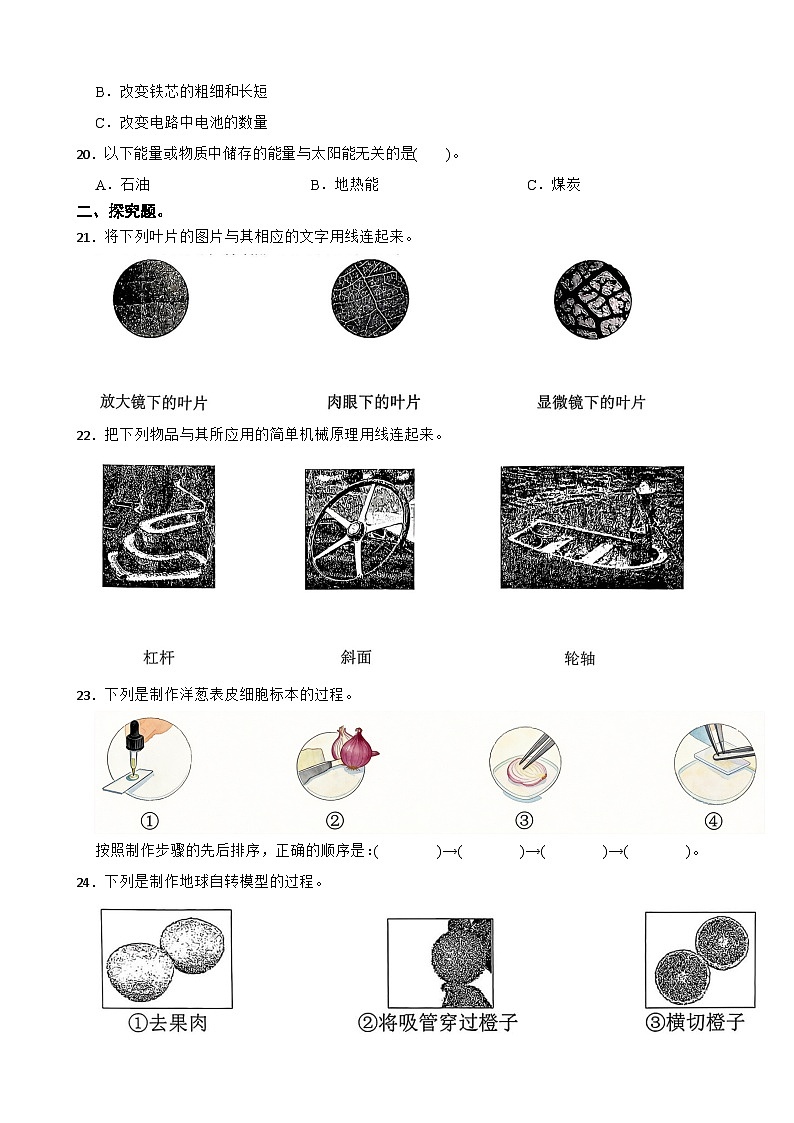 B．改变铁芯的粗细和长短

C．改变电路中电池的数量

20．以下能量或物质中储存的能量与太阳能无关的是(　　)。

A．石油　　B．地热能　　C．煤炭

二、探究题。

21．将下列叶片的图片与其相应的文字用线连起来。

放大镜下的叶片　　肉眼下的叶片　　显微镜下的叶片

22．把下列物品与其所应用的简单机械原理用线连起来。

杠杆　　斜面　　轮轴

23．下列是制作洋葱表皮细胞标本的过程。

①　　②　　③　　④

按照制作步骤的先后排序，正确的顺序是：(　　　)→(　　　)→(　　　)→(　　　)。

24．下列是制作地球自转模型的过程。

①去果肉　　②将吸管穿过橙子　　③横切橙子