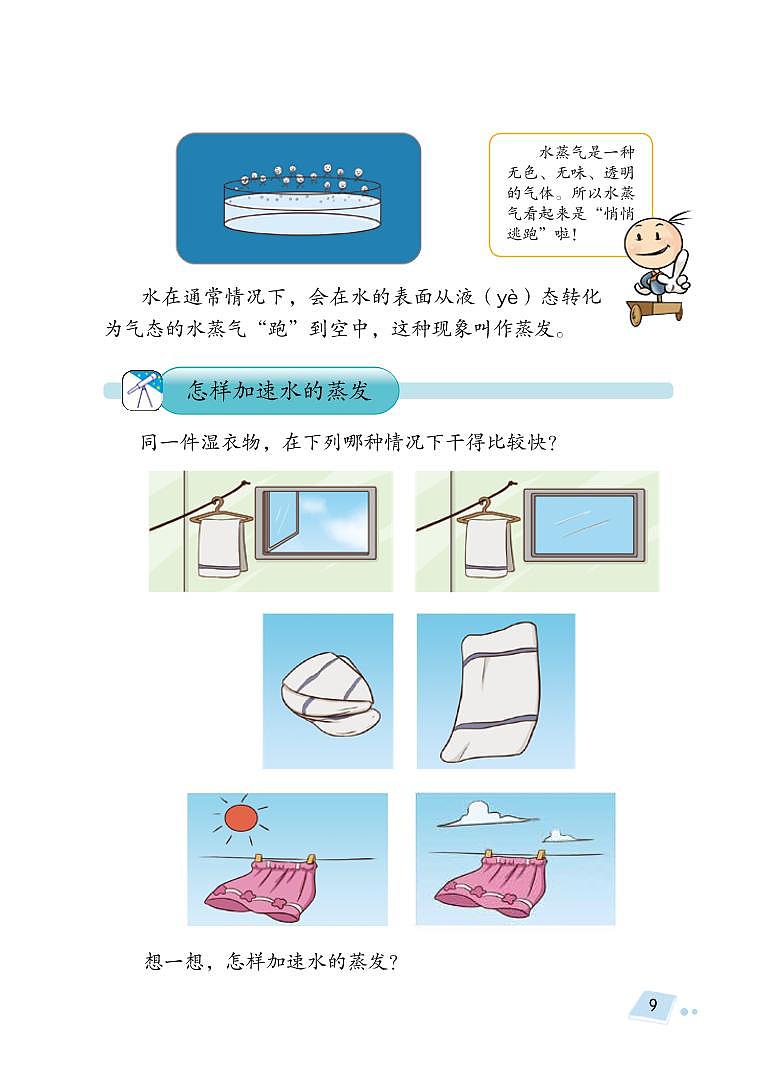 水蒸气是一种无色、无味、透明的气体。所以水蒸气看起来是“悄悄逃跑”啦！

水在通常情况下，会在水的表面从液（yè）态转化为气态的水蒸气“跑”到空中，这种现象叫作蒸发。

怎样加速水的蒸发

同一件湿衣物，在下列哪种情况下干得比较快？

想一想，怎样加速水的蒸发？

9