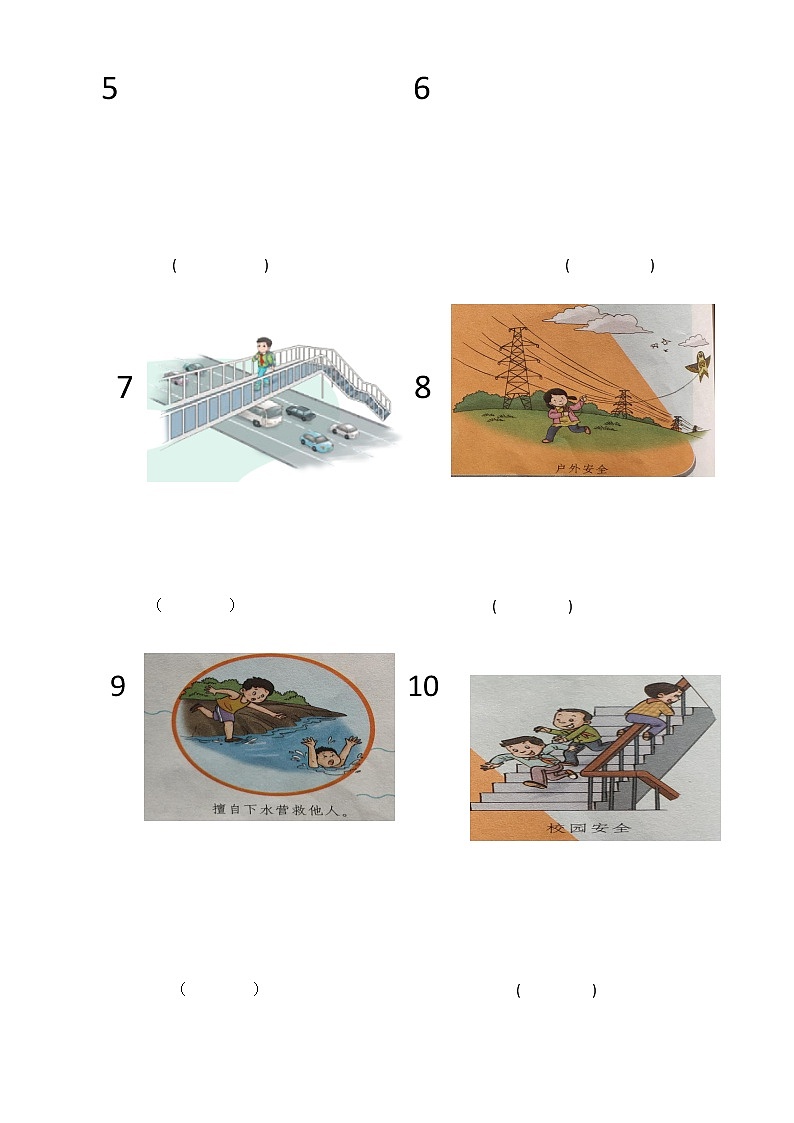 5

6

(　　)

(　　)

7

8

户外安全

(　　)

(　　)

9

擅自下水营救他人。

10

校园安全

(　　)

(　　)