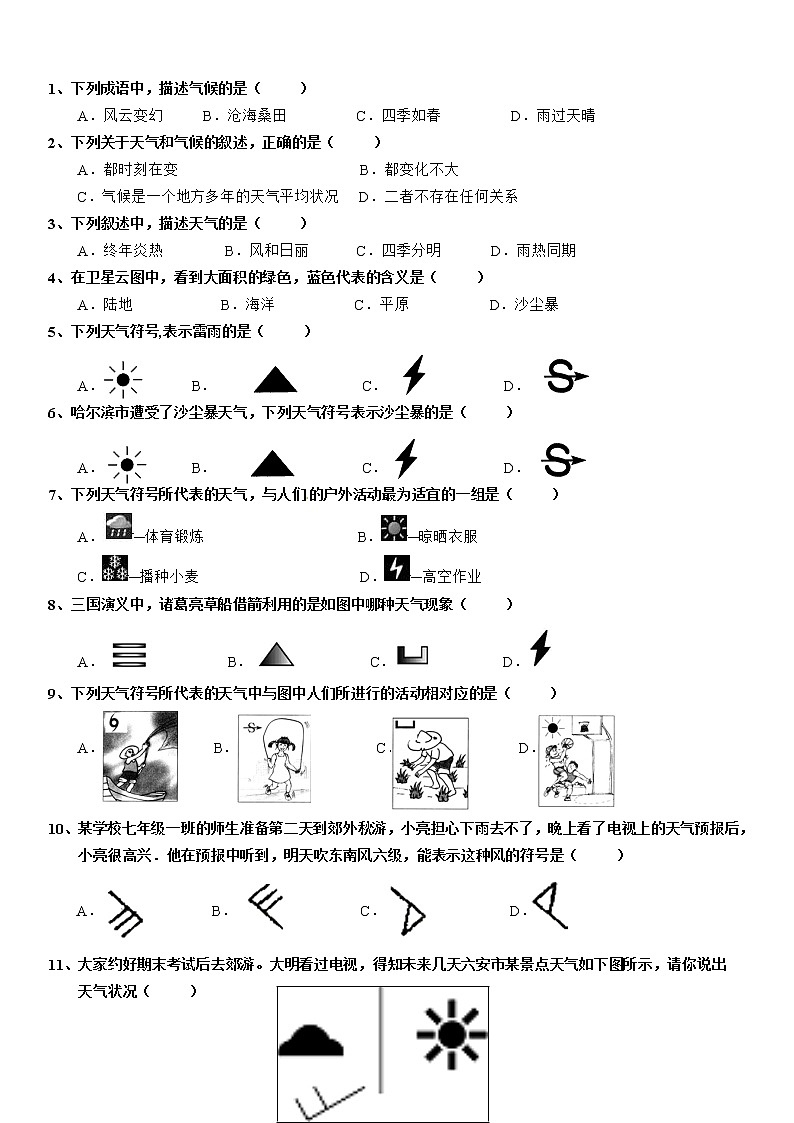 1、下列成语中，描述气候的是（　　）

A．风云变幻　B．沧海桑田　C．四季如春　D．雨过天晴

2、下列关于天气和气候的叙述，正确的是（　　）

A．都时刻在变　B．都变化不大

C．气候是一个地方多年的天气平均状况　D．二者不存在任何关系

3、下列叙述中，描述天气的是（　　）

A．终年炎热　B．风和日丽　C．四季分明　D．雨热同期

4、在卫星云图中，看到大面积的绿色，蓝色代表的含义是（　　）

A．陆地　B．海洋　C．平原　D．沙尘暴

5、下列天气符号,表示雷雨的是（　　）

A．　B．　C．　D．

6、哈尔滨市遭受了沙尘暴天气，下列天气符号表示沙尘暴的是（　　）

A．　B．　C．　D．

7、下列天气符号所代表的天气，与人们的户外活动最为适宜的一组是（　　）

A．—体育锻炼　B．—晾晒衣服

C．—播种小麦　D．—高空作业

8、三国演义中，诸葛亮草船借箭利用的是如图中哪种天气现象（　　）

A．　B．　C．　D．

9、下列天气符号所代表的天气中与图中人们所进行的活动相对应的是（　　）

A．　B．　C．　D．

10、某学校七年级一班的师生准备第二天到郊外秋游，小亮担心下雨去不了，晚上看了电视上的天气预报后，小亮很高兴．他在预报中听到，明天吹东南风六级，能表示这种风的符号是（　　）

A．　B．　C．　D．

11、大家约好期末考试后去郊游。大明看过电视，得知未来几天六安市某景点天气如下图所示，请你说出天气状况（　　）