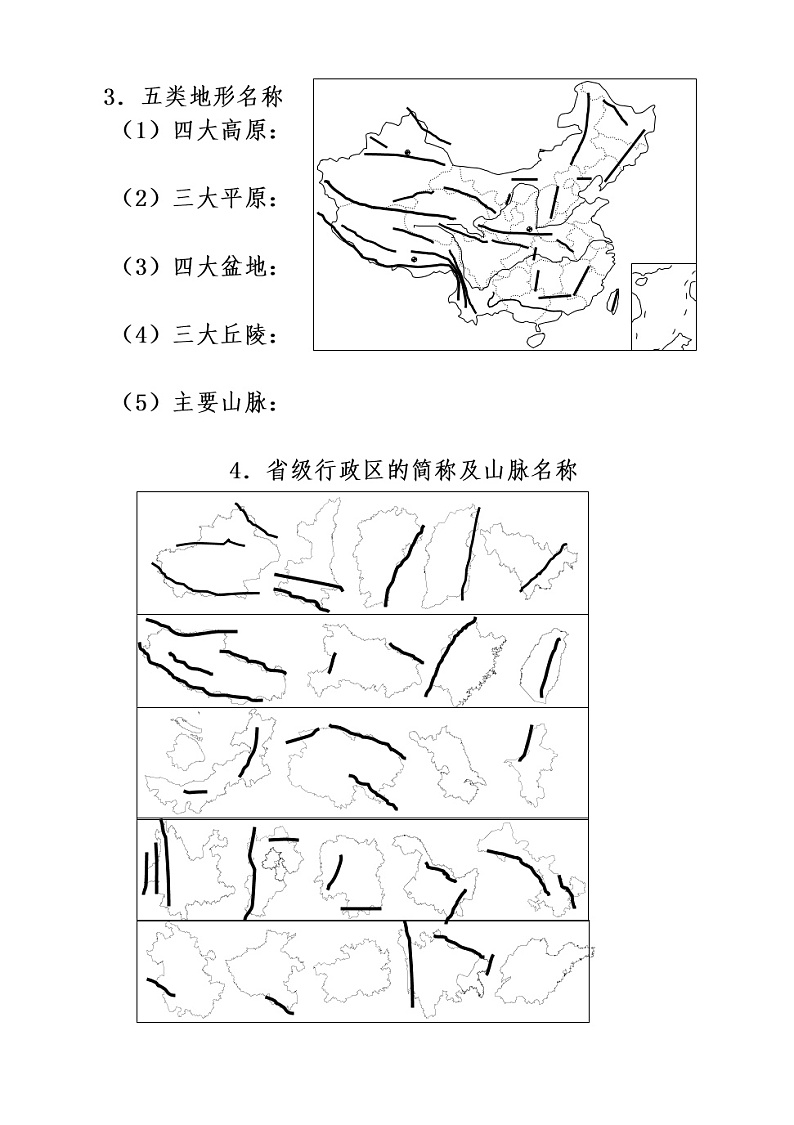 3．五类地形名称

（1）四大高原：

（2）三大平原：

（3）四大盆地：

（4）三大丘陵：

（5）主要山脉：

4．省级行政区的简称及山脉名称