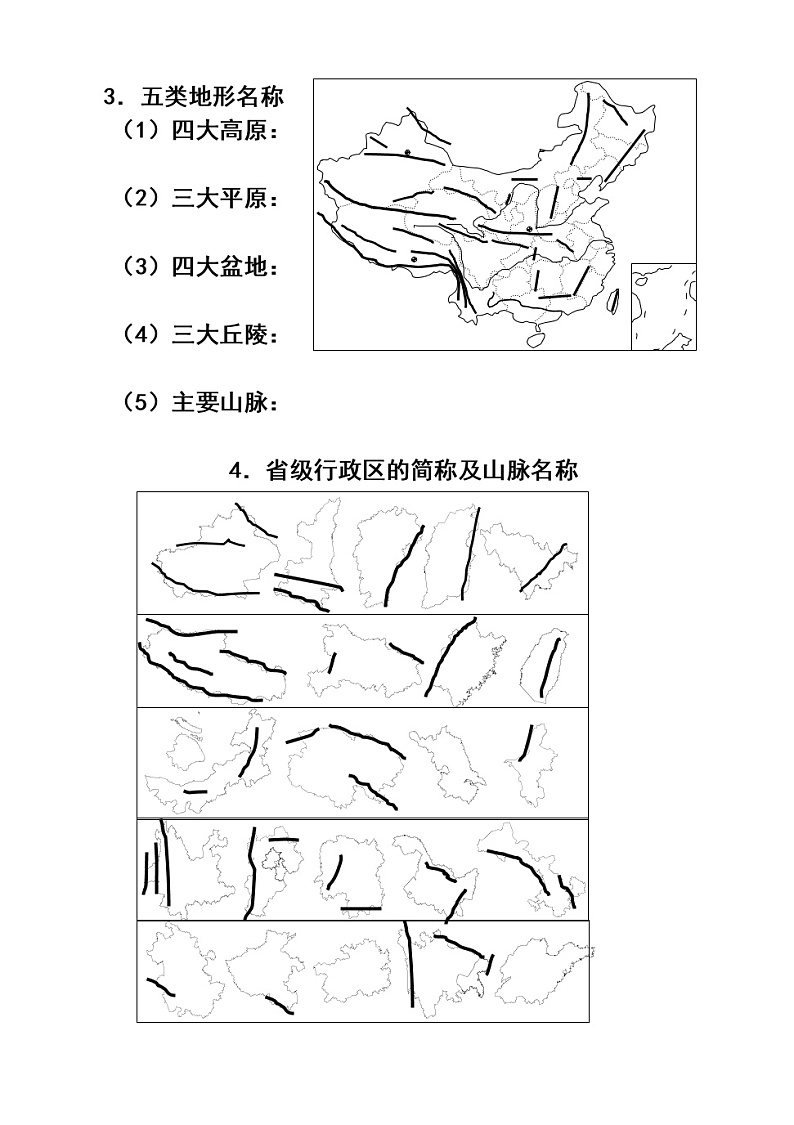 3．五类地形名称

（1）四大高原：

（2）三大平原：

（3）四大盆地：

（4）三大丘陵：

（5）主要山脉：

4．省级行政区的简称及山脉名称