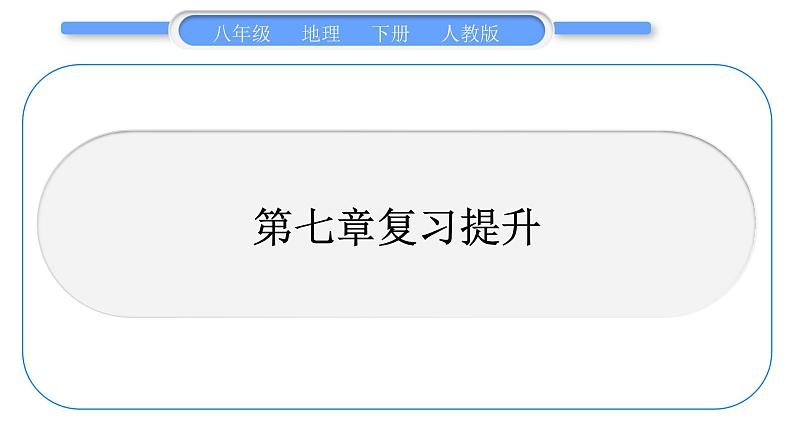 八年级　地理　下册　人教版

第七章复习提升