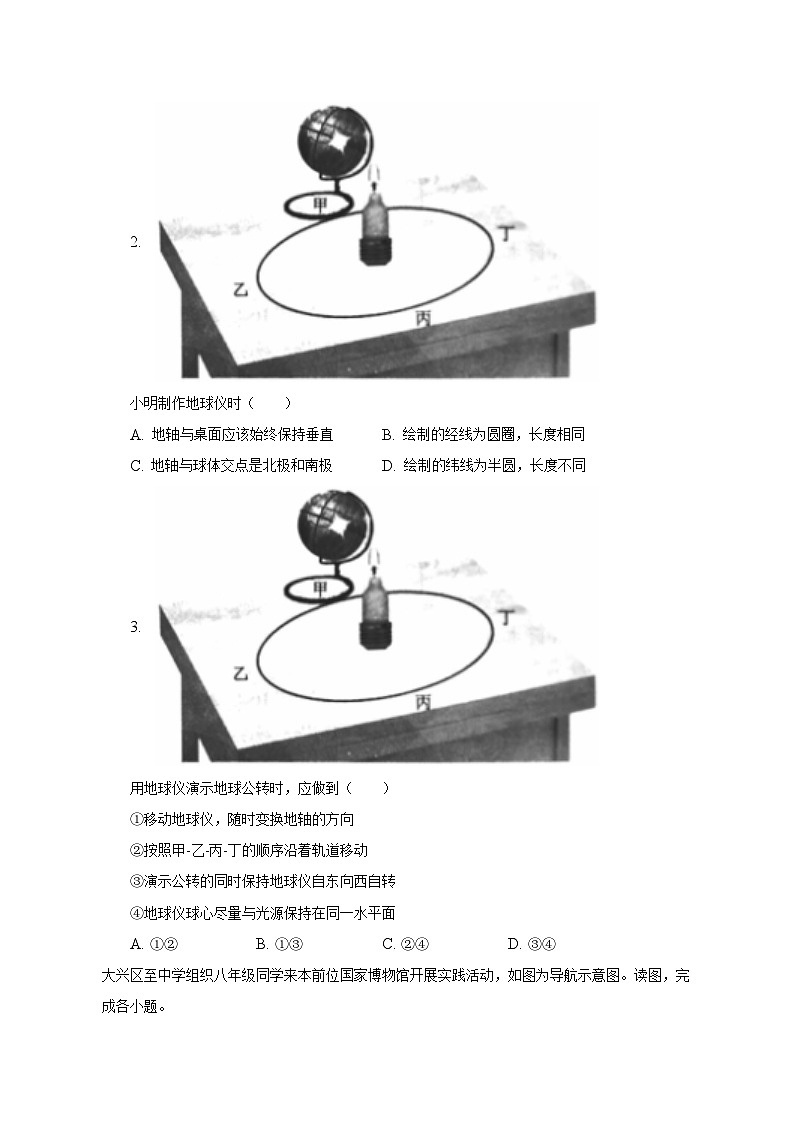 2.

甲

丁

乙

丙

小明制作地球仪时（　　）

A. 地轴与桌面应该始终保持垂直　　B. 绘制的经线为圆圈，长度相同

C. 地轴与球体交点是北极和南极　　D. 绘制的纬线为半圆，长度不同

3.

甲

丁

乙

丙

用地球仪演示地球公转时，应做到（　　）

①移动地球仪，随时变换地轴的方向

②按照甲-乙-丙-丁的顺序沿着轨道移动

③演示公转的同时保持地球仪自东向西自转

④地球仪球心尽量与光源保持在同一水平面

A. ①②　　B. ①③　　C. ②④　　D. ③④

大兴区至中学组织八年级同学来本前位国家博物馆开展实践活动，如图为导航示意图。读图，完成各小题。