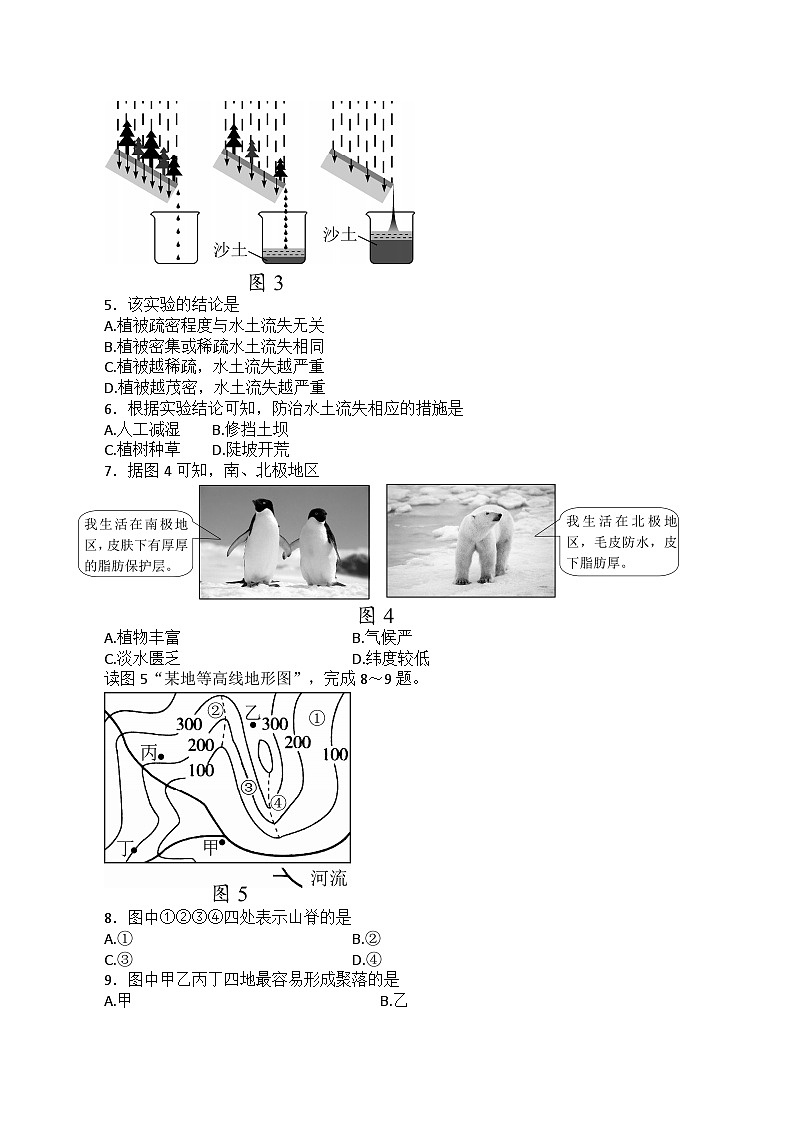 沙土

沙土

图 3

5．该实验的结论是
A.植被疏密程度与水土流失无关
B.植被密集或稀疏水土流失相同
C.植被越稀疏，水土流失越严重
D.植被越茂密，水土流失越严重
6．根据实验结论可知，防治水土流失相应的措施是
A.人工减湿　　B.修挡土坝
C.植树种草　　D.陡坡开荒
7．据图 4 可知，南、北极地区

我生活在南极地区，皮肤下有厚厚的脂肪保护层。

我生活在北极地区，毛皮防水，皮下脂肪厚。

图 4

A.植物丰富　　B.气候严
C.淡水匮乏　　D.纬度较低
读图 5“某地等高线地形图”，完成 8～9 题。

300 ② 乙 300 ①
丙 200 200 100
100
③ ④
丁 甲

图 5　河流

8．图中①②③④四处表示山脊的是
A.①　　B.②
C.③　　D.④
9．图中甲乙丙丁四地最容易形成聚落的是
A.甲　　B.乙