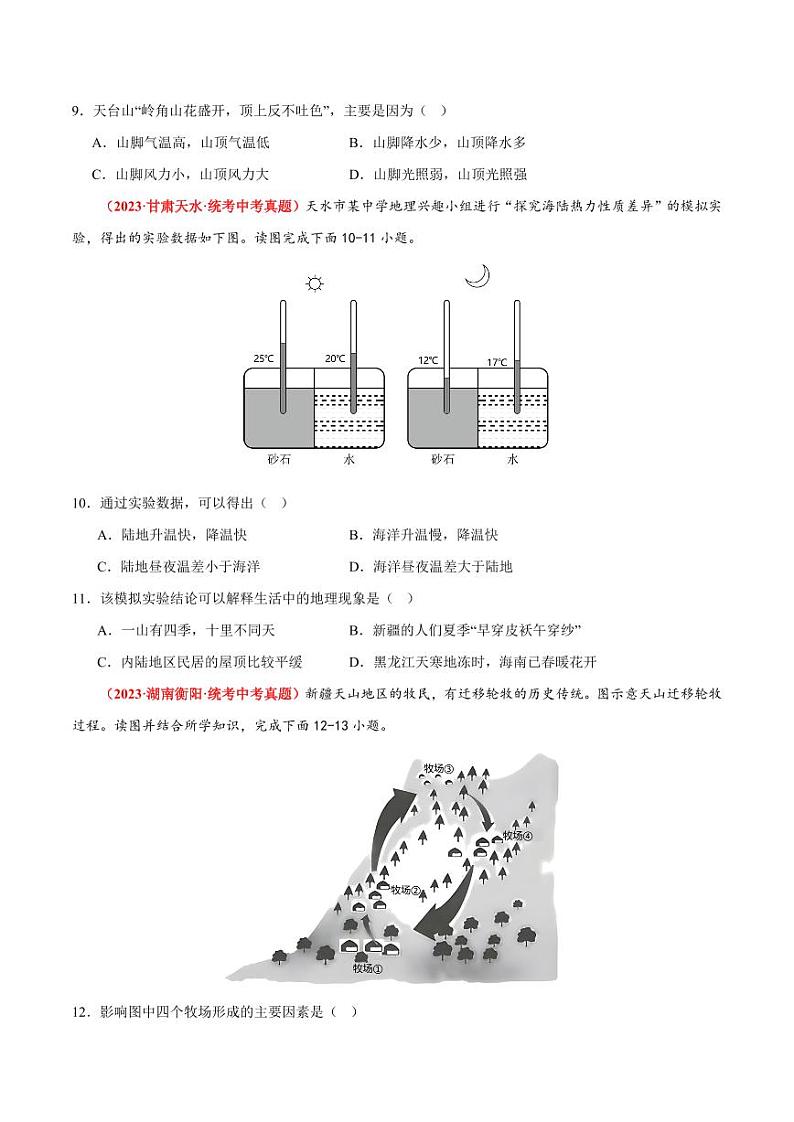 9．天台山“岭角山花盛开，顶上反不吐色”，主要是因为（ ）

A．山脚气温高，山顶气温低　　B．山脚降水少，山顶降水多

C．山脚风力小，山顶风力大　　D．山脚光照弱，山顶光照强

（2023·甘肃天水·统考中考真题）天水市某中学地理兴趣小组进行“探究海陆热力性质差异”的模拟实验，得出的实验数据如下图。读图完成下面10-11小题。

25℃ 20℃ 12℃ 17℃

砂石 水 砂石 水

10．通过实验数据，可以得出（ ）

A．陆地升温快，降温快　　B．海洋升温慢，降温快

C．陆地昼夜温差小于海洋　　D．海洋昼夜温差大于陆地

11．该模拟实验结论可以解释生活中的地理现象是（ ）

A．一山有四季，十里不同天　　B．新疆的人们夏季“早穿皮袄午穿纱”

C．内陆地区民居的屋顶比较平缓　　D．黑龙江天寒地冻时，海南已春暖花开

（2023·湖南衡阳·统考中考真题）新疆天山地区的牧民，有迁移轮牧的历史传统。图示意天山迁移轮牧过程。读图并结合所学知识，完成下面12-13小题。

牧场③

牧场④

牧场②

牧场①

12．影响图中四个牧场形成的主要因素是（ ）