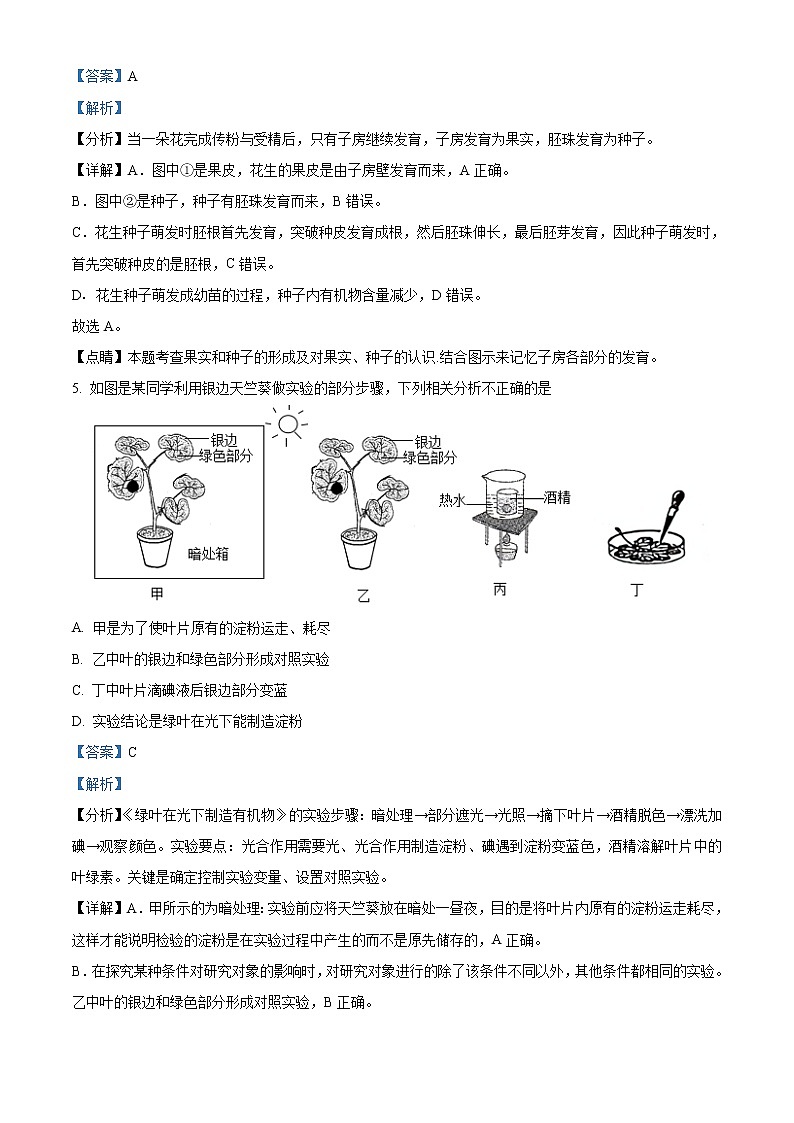 【答案】A

【解析】

【分析】当一朵花完成传粉与受精后，只有子房继续发育，子房发育为果实，胚珠发育为种子。

【详解】A．图中①是果皮，花生的果皮是由子房壁发育而来，A 正确。

B．图中②是种子，种子有胚珠发育而来，B 错误。

C．花生种子萌发时胚根首先发育，突破种皮发育成根，然后胚珠伸长，最后胚芽发育，因此种子萌发时，首先突破种皮的是胚根，C 错误。

D．花生种子萌发成幼苗的过程，种子内有机物含量减少，D 错误。

故选 A。

【点睛】本题考查果实和种子的形成及对果实、种子的认识.结合图示来记忆子房各部分的发育。

5. 如图是某同学利用银边天竺葵做实验的部分步骤，下列相关分析不正确的是

银边
绿色部分
暗处箱
甲
银边
绿色部分
乙
热水
酒精
丙
丁

A. 甲是为了使叶片原有的淀粉运走、耗尽

B. 乙中叶的银边和绿色部分形成对照实验

C. 丁中叶片滴碘液后银边部分变蓝

D. 实验结论是绿叶在光下能制造淀粉

【答案】C

【解析】

【分析】《绿叶在光下制造有机物》的实验步骤：暗处理→部分遮光→光照→摘下叶片→酒精脱色→漂洗加碘→观察颜色。实验要点：光合作用需要光、光合作用制造淀粉、碘遇到淀粉变蓝色，酒精溶解叶片中的叶绿素。关键是确定控制实验变量、设置对照实验。

【详解】A．甲所示的为暗处理：实验前应将天竺葵放在暗处一昼夜，目的是将叶片内原有的淀粉运走耗尽，这样才能说明检验的淀粉是在实验过程中产生的而不是原先储存的，A 正确。

B．在探究某种条件对研究对象的影响时，对研究对象进行的除了该条件不同以外，其他条件都相同的实验。乙中叶的银边和绿色部分形成对照实验，B 正确。