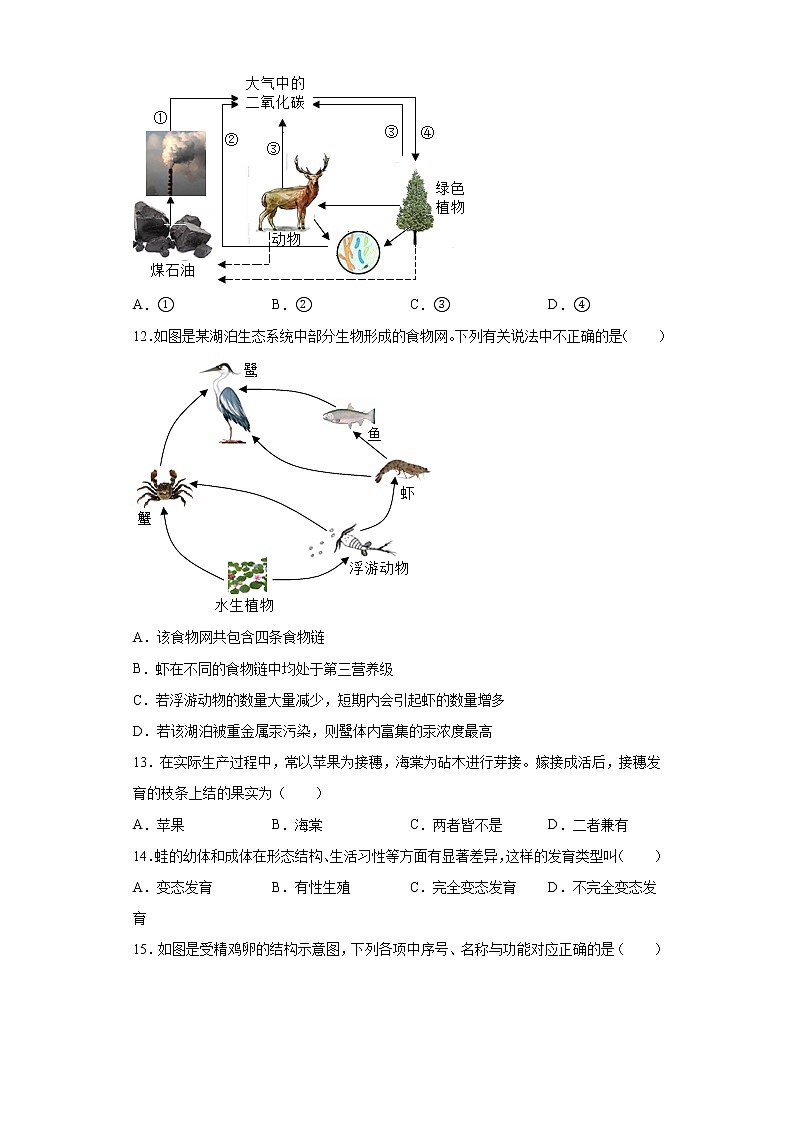 大气中的
二氧化碳

①

②

③

③ ④

绿色
植物

动物

煤石油

A．①　　B．②　　C．③　　D．④

12.如图是某湖泊生态系统中部分生物形成的食物网。下列有关说法中不正确的是（　　）

鹭

鱼

虾

蟹

浮游动物

水生植物

A．该食物网共包含四条食物链

B．虾在不同的食物链中均处于第三营养级

C．若浮游动物的数量大量减少，短期内会引起虾的数量增多

D．若该湖泊被重金属汞污染，则鹭体内富集的汞浓度最高

13．在实际生产过程中，常以苹果为接穗，海棠为砧木进行芽接。嫁接成活后，接穗发育的枝条上结的果实为（　　）

A．苹果　　B．海棠　　C．两者皆不是　　D．二者兼有

14.蛙的幼体和成体在形态结构、生活习性等方面有显著差异，这样的发育类型叫（　　）

A．变态发育　　B．有性生殖　　C．完全变态发育　　D．不完全变态发育

15．如图是受精鸡卵的结构示意图，下列各项中序号、名称与功能对应正确的是（　　）