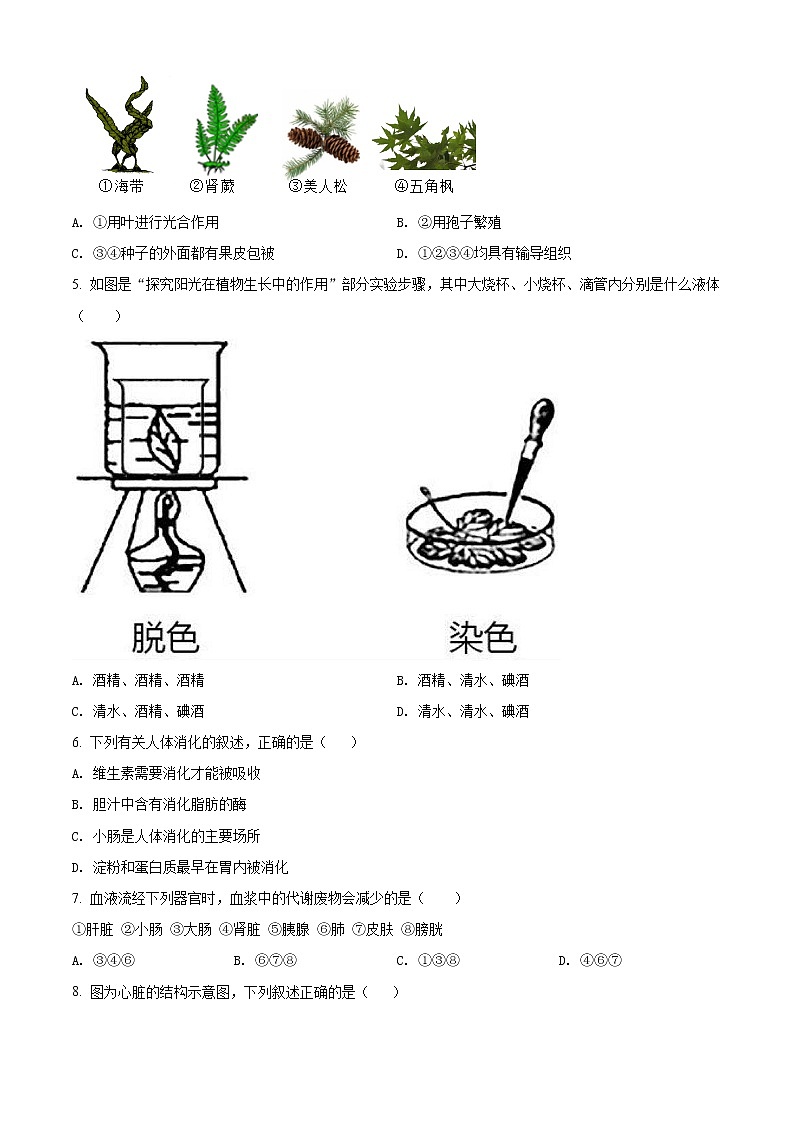 ①海带　②肾蕨　③美人松　④五角枫

A. ①用叶进行光合作用　　B. ②用孢子繁殖

C. ③④种子的外面都有果皮包被　　D. ①②③④均具有输导组织

5. 如图是“探究阳光在植物生长中的作用”部分实验步骤，其中大烧杯、小烧杯、滴管内分别是什么液体（　）

脱色　　染色

A. 酒精、酒精、酒精　　B. 酒精、清水、碘酒

C. 清水、酒精、碘酒　　D. 清水、清水、碘酒

6. 下列有关人体消化的叙述，正确的是（　）

A. 维生素需要消化才能被吸收

B. 胆汁中含有消化脂肪的酶

C. 小肠是人体消化的主要场所

D. 淀粉和蛋白质最早在胃内被消化

7. 血液流经下列器官时，血浆中的代谢废物会减少的是（　）

①肝脏 ②小肠 ③大肠 ④肾脏 ⑤胰腺 ⑥肺 ⑦皮肤 ⑧膀胱

A. ③④⑥　　B. ⑥⑦⑧　　C. ①③⑧　　D. ④⑥⑦

8. 图为心脏的结构示意图，下列叙述正确的是（　）