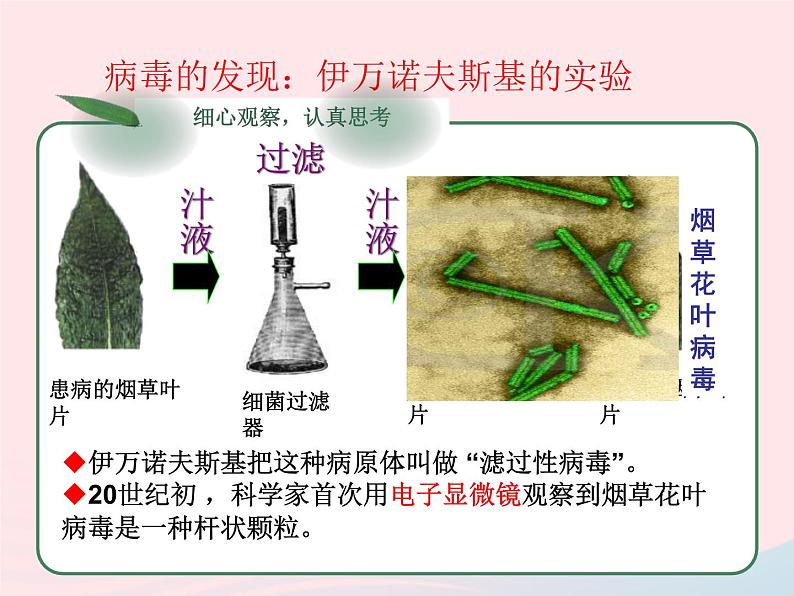 病毒的发现：伊万诺夫斯基的实验

细心观察，认真思考

过滤

汁液

汁液

烟草花叶病毒

患病的烟草叶片

细菌过滤器

片

片

◆伊万诺夫斯基把这种病原体叫做“滤过性病毒”。
◆20世纪初，科学家首次用电子显微镜观察到烟草花叶病毒是一种杆状颗粒。