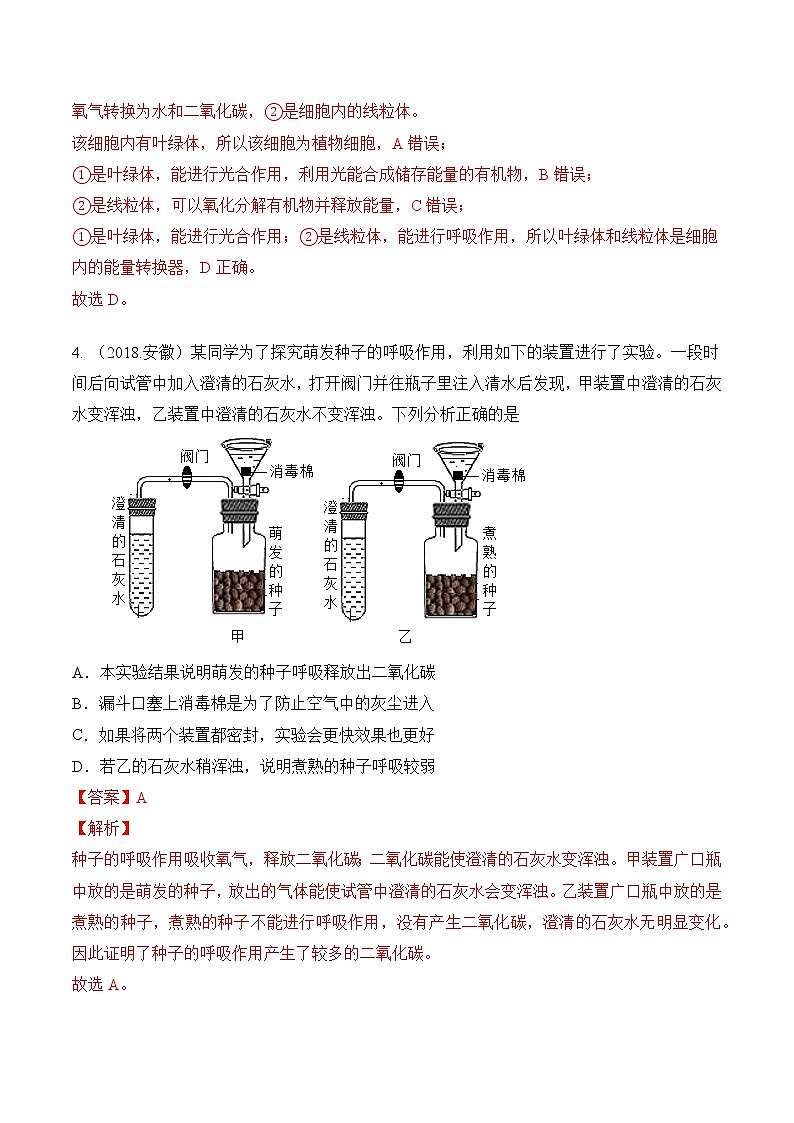 氧气转换为水和二氧化碳，②是细胞内的线粒体。

该细胞内有叶绿体，所以该细胞为植物细胞，A 错误；

①是叶绿体，能进行光合作用，利用光能合成储存能量的有机物，B 错误；

②是线粒体，可以氧化分解有机物并释放能量，C 错误；

①是叶绿体，能进行光合作用；②是线粒体，能进行呼吸作用，所以叶绿体和线粒体是细胞内的能量转换器，D 正确。

故选 D。

4. （2018.安徽）某同学为了探究萌发种子的呼吸作用，利用如下的装置进行了实验。一段时间后向试管中加入澄清的石灰水，打开阀门并往瓶子里注入清水后发现，甲装置中澄清的石灰水变浑浊，乙装置中澄清的石灰水不变浑浊。下列分析正确的是

阀门 消毒棉 澄清的石灰水 萌发的种子 甲

阀门 消毒棉 澄清的石灰水 煮熟的种子 乙

A．本实验结果说明萌发的种子呼吸释放出二氧化碳

B．漏斗口塞上消毒棉是为了防止空气中的灰尘进入

C．如果将两个装置都密封，实验会更快效果也更好

D．若乙的石灰水稍浑浊，说明煮熟的种子呼吸较弱

【答案】A

【解析】

种子的呼吸作用吸收氧气，释放二氧化碳 二氧化碳能使澄清的石灰水变浑浊。甲装置广口瓶中放的是萌发的种子，放出的气体能使试管中澄清的石灰水会变浑浊。乙装置广口瓶中放的是煮熟的种子，煮熟的种子不能进行呼吸作用，没有产生二氧化碳，澄清的石灰水无明显变化。因此证明了种子的呼吸作用产生了较多的二氧化碳。

故选 A。