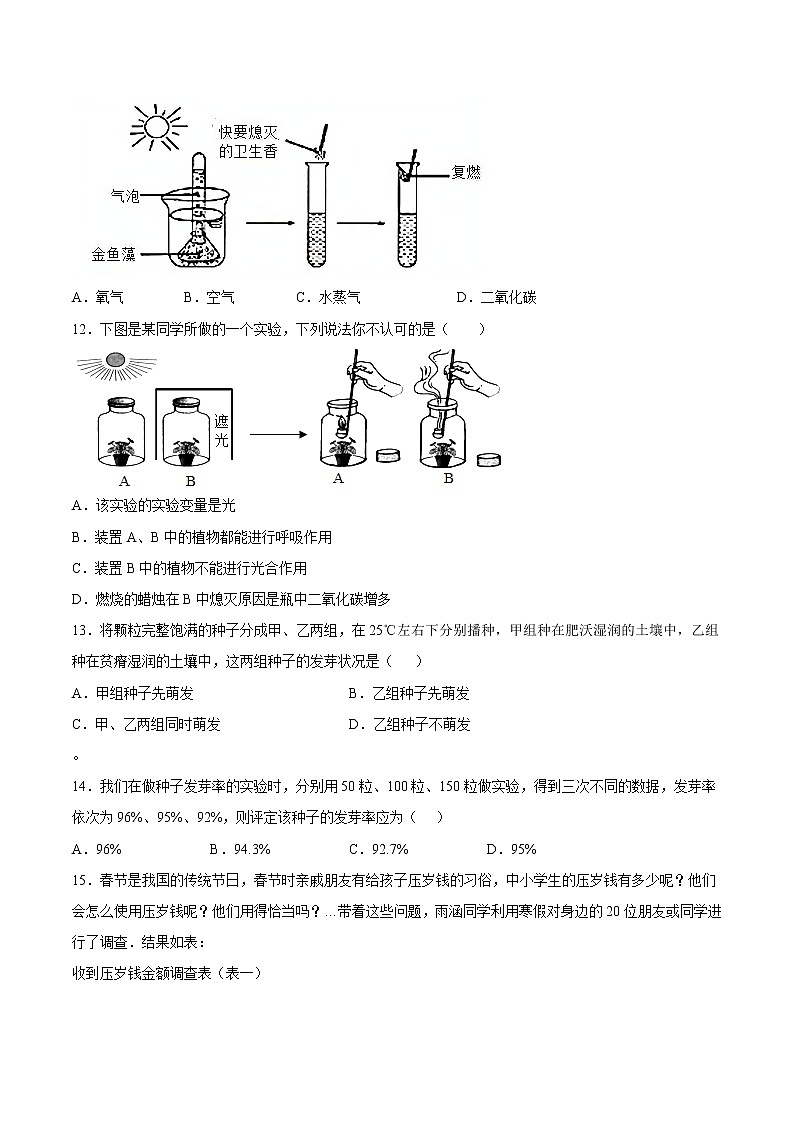 快要熄灭的卫生香

气泡

金鱼藻

复燃

A．氧气　　B．空气　　C．水蒸气　　D．二氧化碳

12．下图是某同学所做的一个实验，下列说法你不认可的是（　　）

遮光

A　B　A　B

A．该实验的实验变量是光

B．装置 A、B 中的植物都能进行呼吸作用

C．装置 B 中的植物不能进行光合作用

D．燃烧的蜡烛在 B 中熄灭原因是瓶中二氧化碳增多

13．将颗粒完整饱满的种子分成甲、乙两组，在 25℃左右下分别播种，甲组种在肥沃湿润的土壤中，乙组种在贫瘠湿润的土壤中，这两组种子的发芽状况是（　　）

A．甲组种子先萌发　　B．乙组种子先萌发

C．甲、乙两组同时萌发　　D．乙组种子不萌发

。

14．我们在做种子发芽率的实验时，分别用 50 粒、100 粒、150 粒做实验，得到三次不同的数据，发芽率依次为 96%、95%、92%，则评定该种子的发芽率应为（　　）

A．96%　　B．94.3%　　C．92.7%　　D．95%

15．春节是我国的传统节日，春节时亲戚朋友有给孩子压岁钱的习俗，中小学生的压岁钱有多少呢？他们会怎么使用压岁钱呢？他们用得恰当吗？…带着这些问题，雨涵同学利用寒假对身边的 20 位朋友或同学进行了调查．结果如表：

收到压岁钱金额调查表（表一）