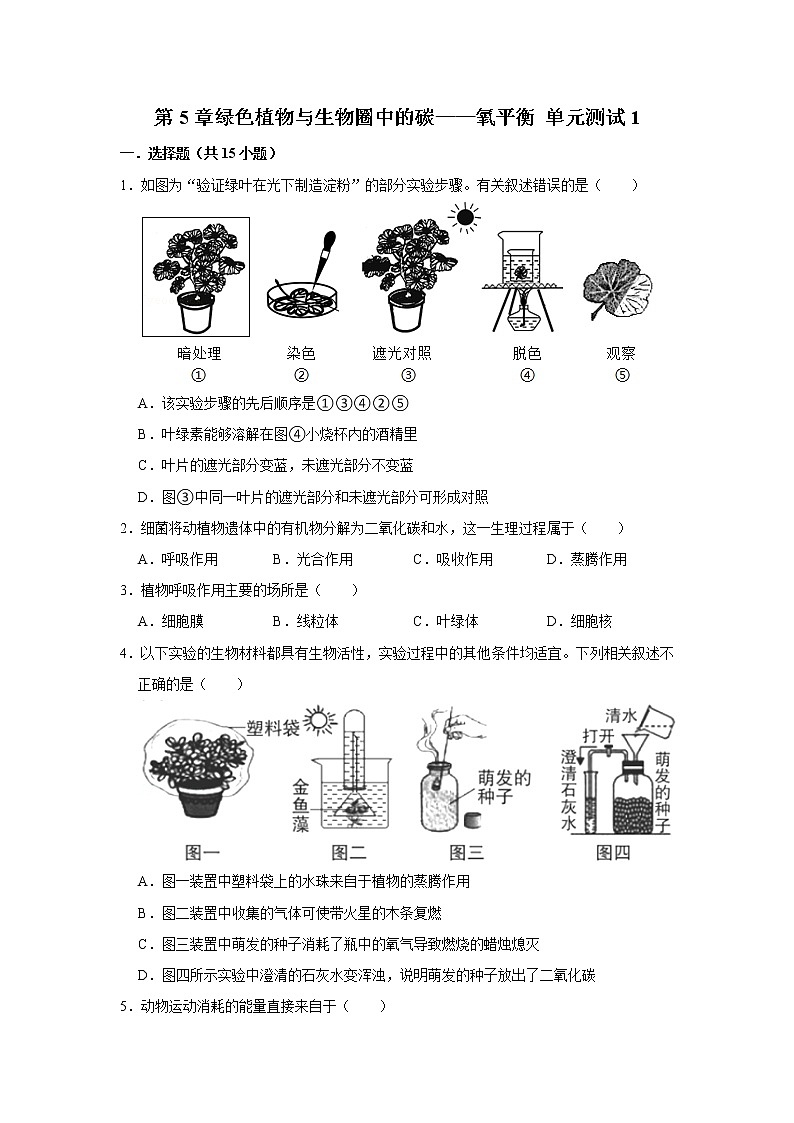 第 5 章绿色植物与生物圈中的碳——氧平衡 单元测试 1

一．选择题（共 15 小题）

1．如图为“验证绿叶在光下制造淀粉”的部分实验步骤。有关叙述错误的是（　　）

暗处理 ①　染色 ②　遮光对照 ③　脱色 ④　观察 ⑤

A．该实验步骤的先后顺序是①③④②⑤

B．叶绿素能够溶解在图④小烧杯内的酒精里

C．叶片的遮光部分变蓝，未遮光部分不变蓝

D．图③中同一叶片的遮光部分和未遮光部分可形成对照

2．细菌将动植物遗体中的有机物分解为二氧化碳和水，这一生理过程属于（　　）

A．呼吸作用　B．光合作用　C．吸收作用　D．蒸腾作用

3．植物呼吸作用主要的场所是（　　）

A．细胞膜　B．线粒体　C．叶绿体　D．细胞核

4．以下实验的生物材料都具有生物活性，实验过程中的其他条件均适宜。下列相关叙述不正确的是（　　）

塑料袋　金鱼藻　萌发的种子　清水　打开　澄清石灰水　萌发的种子

图一　图二　图三　图四

A．图一装置中塑料袋上的水珠来自于植物的蒸腾作用

B．图二装置中收集的气体可使带火星的木条复燃

C．图三装置中萌发的种子消耗了瓶中的氧气导致燃烧的蜡烛熄灭

D．图四所示实验中澄清的石灰水变浑浊，说明萌发的种子放出了二氧化碳

5．动物运动消耗的能量直接来自于（　　）