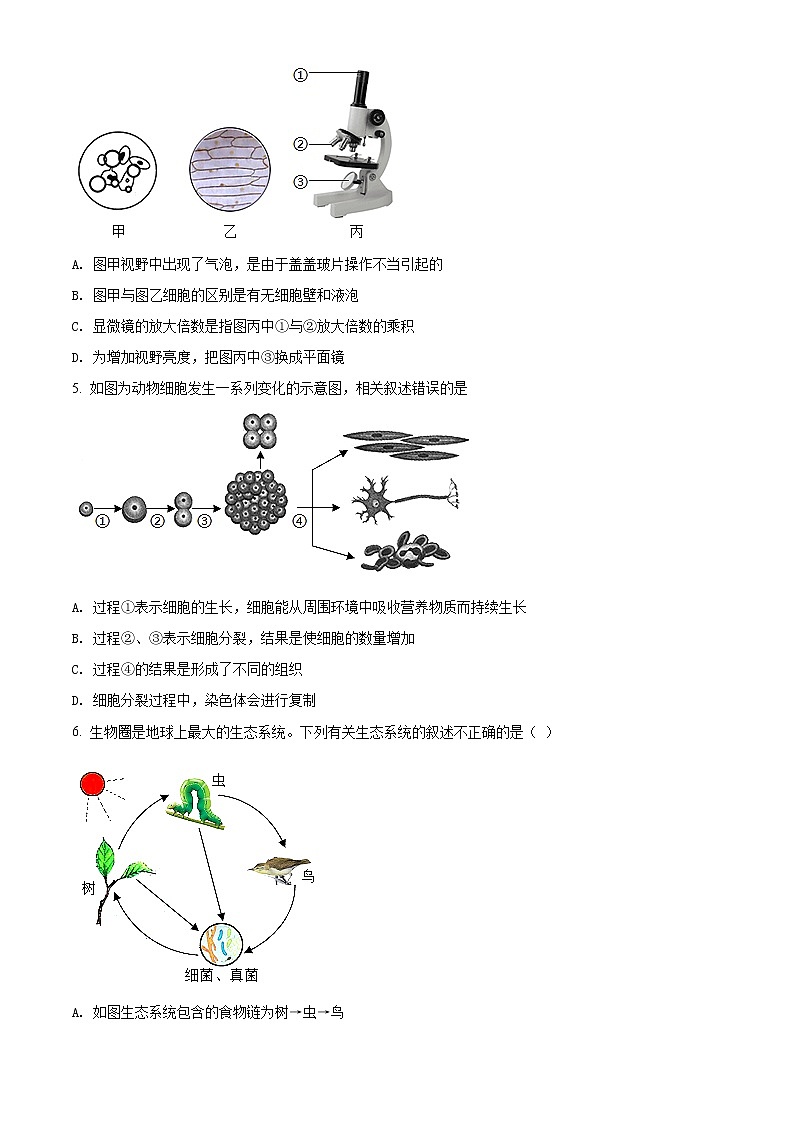 ①
②
③
甲　乙　丙

A. 图甲视野中出现了气泡，是由于盖盖玻片操作不当引起的

B. 图甲与图乙细胞的区别是有无细胞壁和液泡

C. 显微镜的放大倍数是指图丙中①与②放大倍数的乘积

D. 为增加视野亮度，把图丙中③换成平面镜

5. 如图为动物细胞发生一系列变化的示意图，相关叙述错误的是

①　②　③　④

A. 过程①表示细胞的生长，细胞能从周围环境中吸收营养物质而持续生长

B. 过程②、③表示细胞分裂，结果是使细胞的数量增加

C. 过程④的结果是形成了不同的组织

D. 细胞分裂过程中，染色体会进行复制

6. 生物圈是地球上最大的生态系统。下列有关生态系统的叙述不正确的是（ ）

虫
鸟
树
细菌、真菌

A. 如图生态系统包含的食物链为树→虫→鸟