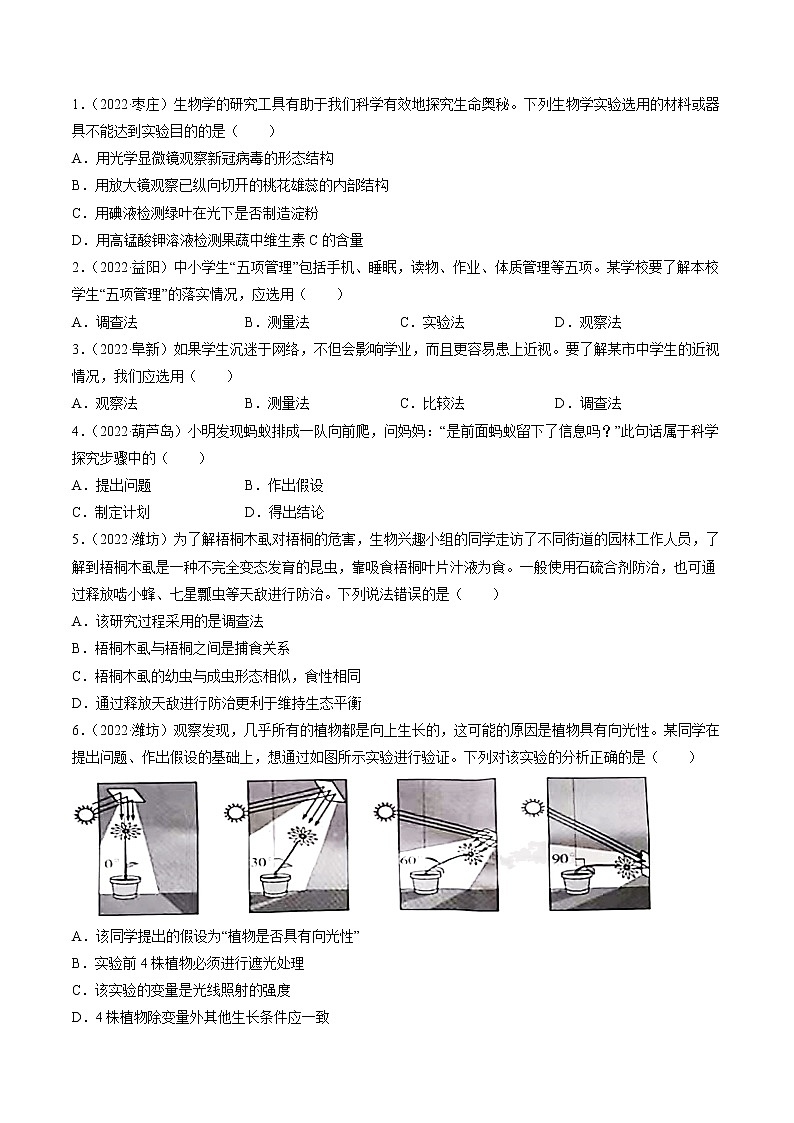 1．（2022·枣庄）生物学的研究工具有助于我们科学有效地探究生命奥秘。下列生物学实验选用的材料或器具不能达到实验目的的是（　　）

A．用光学显微镜观察新冠病毒的形态结构

B．用放大镜观察已纵向切开的桃花雄蕊的内部结构

C．用碘液检测绿叶在光下是否制造淀粉

D．用高锰酸钾溶液检测果蔬中维生素 C 的含量

2．（2022·益阳）中小学生“五项管理”包括手机、睡眠，读物、作业、体质管理等五项。某学校要了解本校学生“五项管理”的落实情况，应选用（　　）

A．调查法　　B．测量法　　C．实验法　　D．观察法

3．（2022·阜新）如果学生沉迷于网络，不但会影响学业，而且更容易患上近视。要了解某市中学生的近视情况，我们应选用（　　）

A．观察法　　B．测量法　　C．比较法　　D．调查法

4．（2022·葫芦岛）小明发现蚂蚁排成一队向前爬，问妈妈：“是前面蚂蚁留下了信息吗？”此句话属于科学探究步骤中的（　　）

A．提出问题　　B．作出假设

C．制定计划　　D．得出结论

5．（2022·潍坊）为了解梧桐木虱对梧桐的危害，生物兴趣小组的同学走访了不同街道的园林工作人员，了解到梧桐木虱是一种不完全变态发育的昆虫，靠吸食梧桐叶片汁液为食。一般使用石硫合剂防治，也可通过释放啮小蜂、七星瓢虫等天敌进行防治。下列说法错误的是（　　）

A．该研究过程采用的是调查法

B．梧桐木虱与梧桐之间是捕食关系

C．梧桐木虱的幼虫与成虫形态相似，食性相同

D．通过释放天敌进行防治更利于维持生态平衡

6．（2022·潍坊）观察发现，几乎所有的植物都是向上生长的，这可能的原因是植物具有向光性。某同学在提出问题、作出假设的基础上，想通过如图所示实验进行验证。下列对该实验的分析正确的是（　　）

0°　　30°　　60°　　90°

A．该同学提出的假设为“植物是否具有向光性”

B．实验前 4 株植物必须进行遮光处理

C．该实验的变量是光线照射的强度

D．4 株植物除变量外其他生长条件应一致