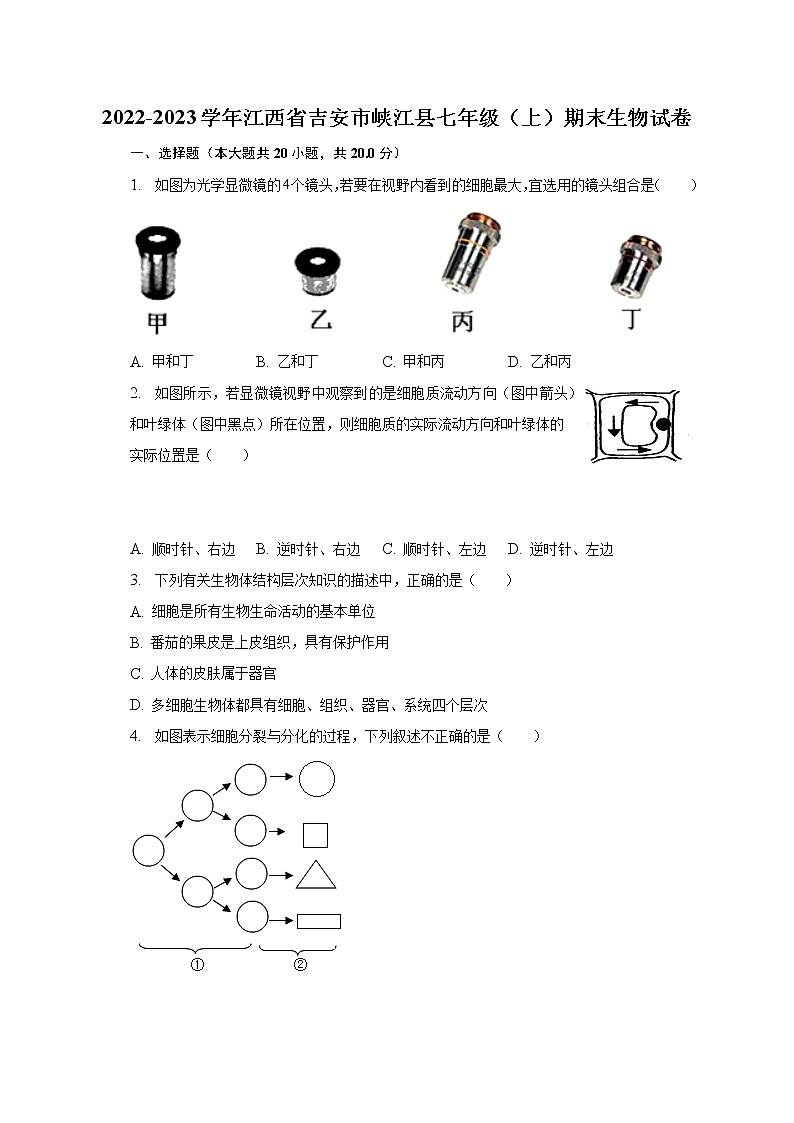 2022-2023学年江西省吉安市峡江县七年级（上）期末生物试卷

一、选择题（本大题共 20 小题，共 20.0 分）

1. 如图为光学显微镜的4个镜头，若要在视野内看到的细胞最大，宜选用的镜头组合是(　　)

甲　乙　丙　丁

A. 甲和丁　B. 乙和丁　C. 甲和丙　D. 乙和丙

2. 如图所示，若显微镜视野中观察到的是细胞质流动方向（图中箭头）和叶绿体（图中黑点）所在位置，则细胞质的实际流动方向和叶绿体的实际位置是（　　）

A. 顺时针、右边　B. 逆时针、右边　C. 顺时针、左边　D. 逆时针、左边

3. 下列有关生物体结构层次知识的描述中，正确的是（　　）

A. 细胞是所有生物生命活动的基本单位

B. 番茄的果皮是上皮组织，具有保护作用

C. 人体的皮肤属于器官

D. 多细胞生物体都具有细胞、组织、器官、系统四个层次

4. 如图表示细胞分裂与分化的过程，下列叙述不正确的是（　　）

①　②