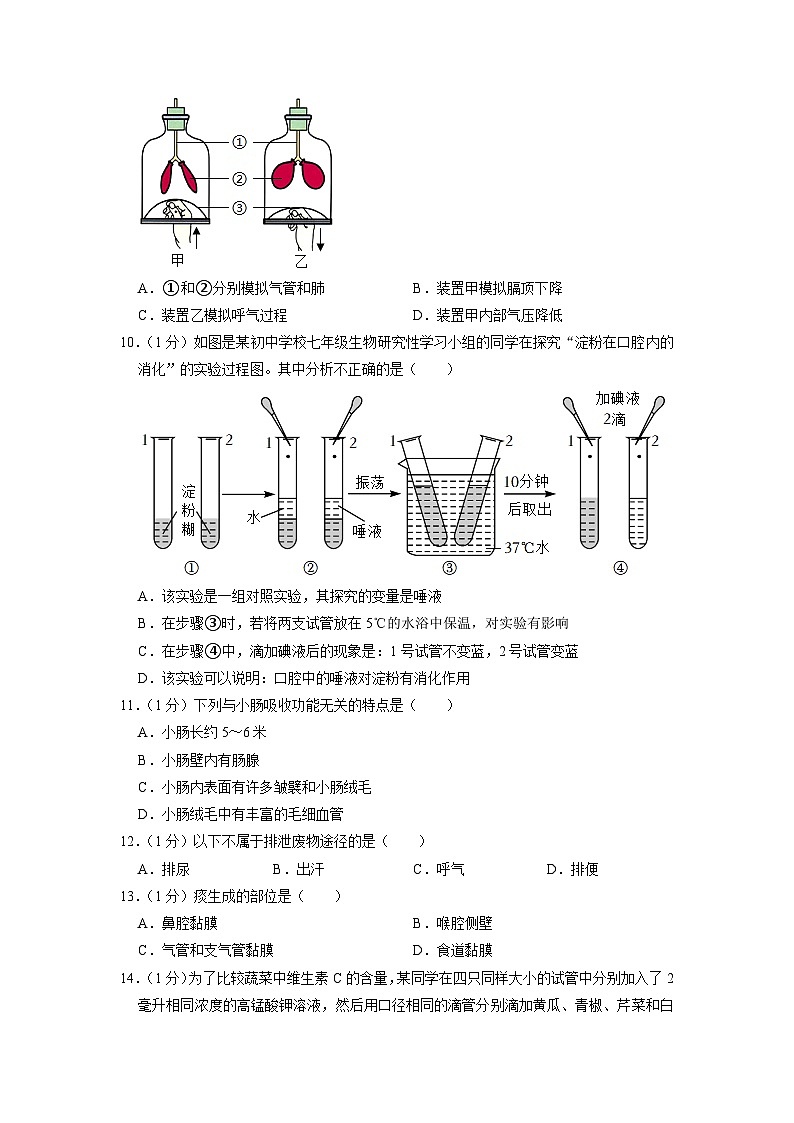 ①
②
③
甲
乙

A．①和②分别模拟气管和肺
B．装置甲模拟膈顶下降
C．装置乙模拟呼气过程
D．装置甲内部气压降低

10．（1分）如图是某初中学校七年级生物研究性学习小组的同学在探究“淀粉在口腔内的消化”的实验过程图。其中分析不正确的是（　　）

1 2 淀粉糊 ① 1 2 水 唾液 ② 振荡 1 2 37℃水 ③ 10分钟后取出 加碘液2滴 1 2 ④

A．该实验是一组对照实验，其探究的变量是唾液
B．在步骤③时，若将两支试管放在5℃的水浴中保温，对实验有影响
C．在步骤④中，滴加碘液后的现象是：1号试管不变蓝，2号试管变蓝
D．该实验可以说明：口腔中的唾液对淀粉有消化作用

11．（1分）下列与小肠吸收功能无关的特点是（　　）
A．小肠长约5～6米
B．小肠壁内有肠腺
C．小肠内表面有许多皱襞和小肠绒毛
D．小肠绒毛中有丰富的毛细血管

12．（1分）以下不属于排泄废物途径的是（　　）
A．排尿　　B．出汗　　C．呼气　　D．排便

13．（1分）痰生成的部位是（　　）
A．鼻腔黏膜
B．喉腔侧壁
C．气管和支气管黏膜
D．食道黏膜

14．（1分）为了比较蔬菜中维生素C的含量，某同学在四只同样大小的试管中分别加入了2毫升相同浓度的高锰酸钾溶液，然后用口径相同的滴管分别滴加黄瓜、青椒、芹菜和白