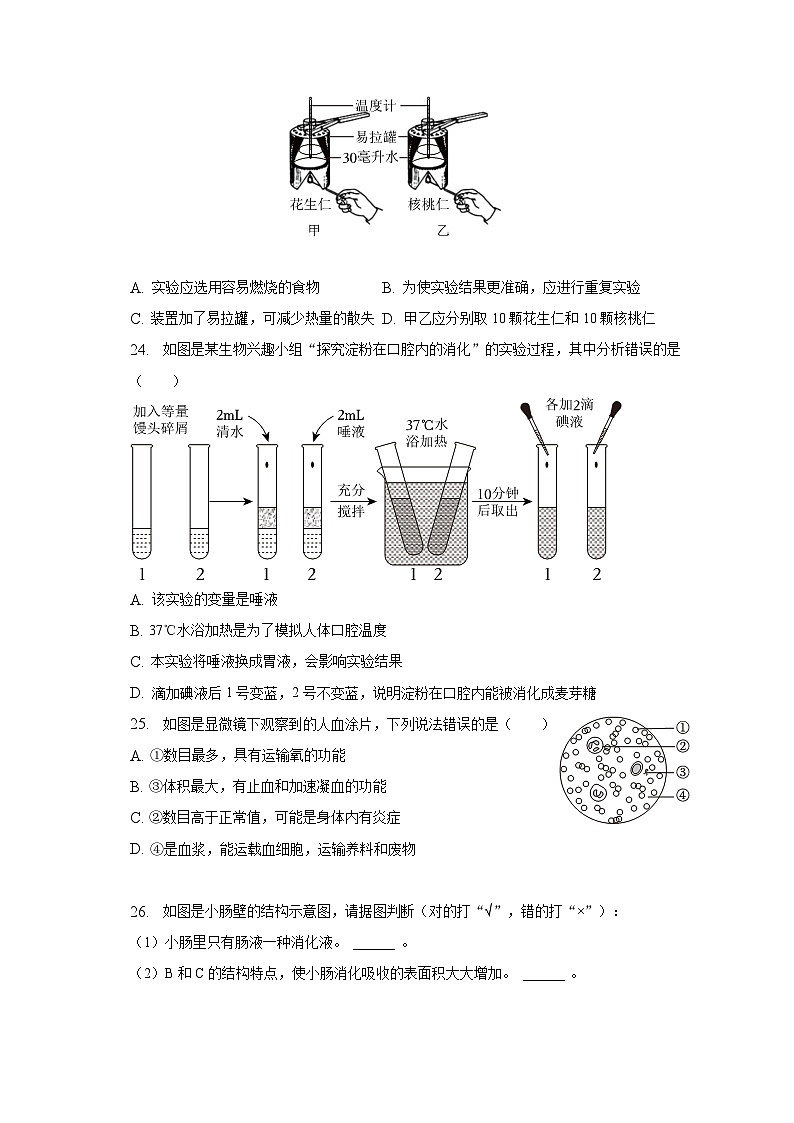 温度计
易拉罐
30毫升水
花生仁
核桃仁
甲
乙

A. 实验应选用容易燃烧的食物
B. 为使实验结果更准确，应进行重复实验
C. 装置加了易拉罐，可减少热量的散失
D. 甲乙应分别取 10 颗花生仁和 10 颗核桃仁

24. 如图是某生物兴趣小组“探究淀粉在口腔内的消化”的实验过程，其中分析错误的是（　　）

加入等量馒头碎屑
2mL 清水
2mL 唾液
充分搅拌
37℃水浴加热
10分钟后取出
各加2滴碘液
1 2 1 2 1 2 1 2

A. 该实验的变量是唾液
B. 37℃水浴加热是为了模拟人体口腔温度
C. 本实验将唾液换成胃液，会影响实验结果
D. 滴加碘液后 1 号变蓝，2 号不变蓝，说明淀粉在口腔内能被消化成麦芽糖

25. 如图是显微镜下观察到的人血涂片，下列说法错误的是（　　）
①
②
③
④
A. ①数目最多，具有运输氧的功能
B. ③体积最大，有止血和加速凝血的功能
C. ②数目高于正常值，可能是身体内有炎症
D. ④是血浆，能运载血细胞，运输养料和废物

26. 如图是小肠壁的结构示意图，请据图判断（对的打“√”，错的打“×”）：
（1）小肠里只有肠液一种消化液。 ______ 。
（2）B 和 C 的结构特点，使小肠消化吸收的表面积大大增加。 ______ 。