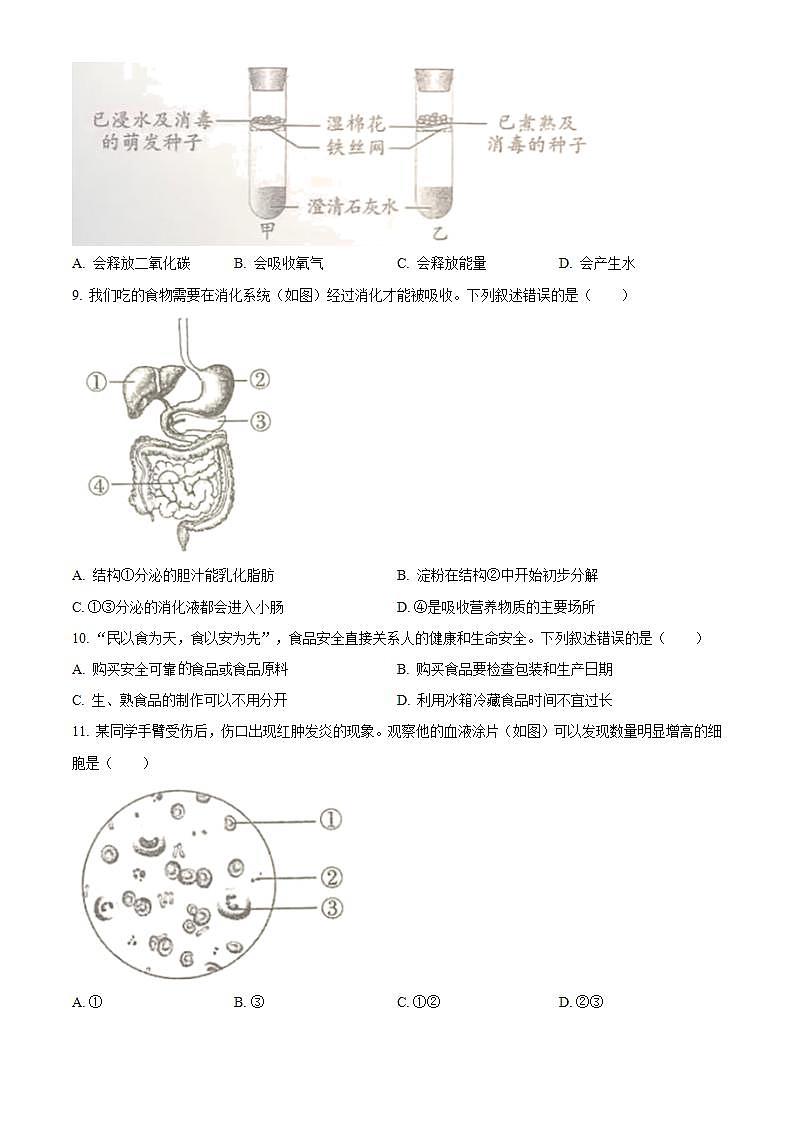 已浸水及消毒的萌发种子
湿棉花
铁丝网
已煮熟及消毒的种子
澄清石灰水
甲
乙

A. 会释放二氧化碳　B. 会吸收氧气　C. 会释放能量　D. 会产生水

9. 我们吃的食物需要在消化系统（如图）经过消化才能被吸收。下列叙述错误的是（　　）

①
②
③
④

A. 结构①分泌的胆汁能乳化脂肪　B. 淀粉在结构②中开始初步分解

C. ①③分泌的消化液都会进入小肠　D. ④是吸收营养物质的主要场所

10. “民以食为天，食以安为先”，食品安全直接关系人的健康和生命安全。下列叙述错误的是（　　）

A. 购买安全可靠的食品或食品原料　B. 购买食品要检查包装和生产日期

C. 生、熟食品的制作可以不用分开　D. 利用冰箱冷藏食品时间不宜过长

11. 某同学手臂受伤后，伤口出现红肿发炎的现象。观察他的血液涂片（如图）可以发现数量明显增高的细胞是（　　）

①
②
③

A. ①　B. ③　C. ①②　D. ②③