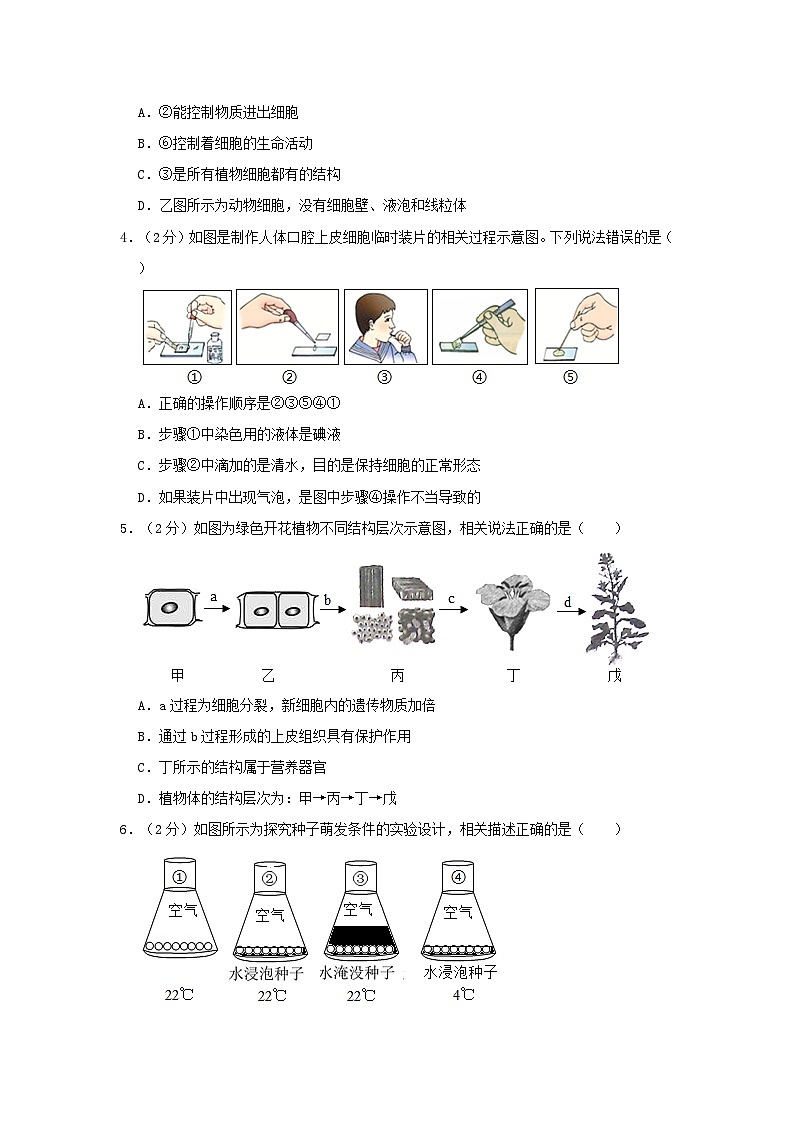 A．②能控制物质进出细胞

B．⑥控制着细胞的生命活动

C．③是所有植物细胞都有的结构

D．乙图所示为动物细胞，没有细胞壁、液泡和线粒体

4．（2分）如图是制作人体口腔上皮细胞临时装片的相关过程示意图。下列说法错误的是（　　）

①　②　③　④　⑤

A．正确的操作顺序是②③⑤④①

B．步骤①中染色用的液体是碘液

C．步骤②中滴加的是清水，目的是保持细胞的正常形态

D．如果装片中出现气泡，是图中步骤④操作不当导致的

5．（2分）如图为绿色开花植物不同结构层次示意图，相关说法正确的是（　　）

a　b　c　d

甲　乙　丙　丁　戊

A．a过程为细胞分裂，新细胞内的遗传物质加倍

B．通过b过程形成的上皮组织具有保护作用

C．丁所示的结构属于营养器官

D．植物体的结构层次为：甲→丙→丁→戊

6．（2分）如图所示为探究种子萌发条件的实验设计，相关描述正确的是（　　）

①　空气　22℃

②　空气　水浸泡种子　22℃

③　空气　水淹没种子　22℃

④　空气　水浸泡种子　4℃