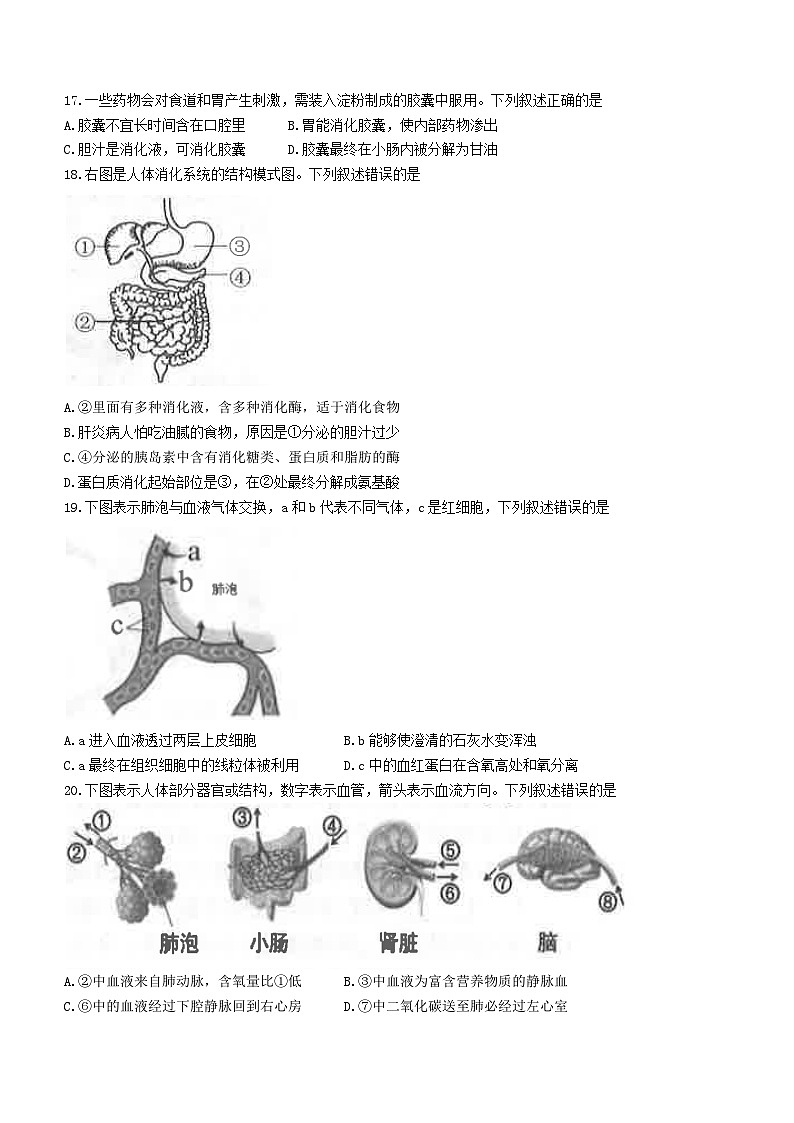 17.一些药物会对食道和胃产生刺激，需装入淀粉制成的胶囊中服用。下列叙述正确的是

A.胶囊不宜长时间含在口腔里　　B.胃能消化胶囊，使内部药物渗出

C.胆汁是消化液，可消化胶囊　　D.胶囊最终在小肠内被分解为甘油

18.右图是人体消化系统的结构模式图。下列叙述错误的是

①
③
④
②

A.②里面有多种消化液，含多种消化酶，适于消化食物

B.肝炎病人怕吃油腻的食物，原因是①分泌的胆汁过少

C.④分泌的胰岛素中含有消化糖类、蛋白质和脂肪的酶

D.蛋白质消化起始部位是③，在②处最终分解成氨基酸

19.下图表示肺泡与血液气体交换，a和b代表不同气体，c是红细胞，下列叙述错误的是

a
b
肺泡
c

A.a进入血液透过两层上皮细胞　　B.b能够使澄清的石灰水变浑浊

C.a最终在组织细胞中的线粒体被利用　　D.c中的血红蛋白在含氧高处和氧分离

20.下图表示人体部分器官或结构，数字表示血管，箭头表示血流方向。下列叙述错误的是

①
②
③
④
⑤
⑥
⑦
⑧
肺泡　小肠　肾脏　脑

A.②中血液来自肺动脉，含氧量比①低　　B.③中血液为富含营养物质的静脉血

C.⑥中的血液经过下腔静脉回到右心房　　D.⑦中二氧化碳送至肺必经过左心室