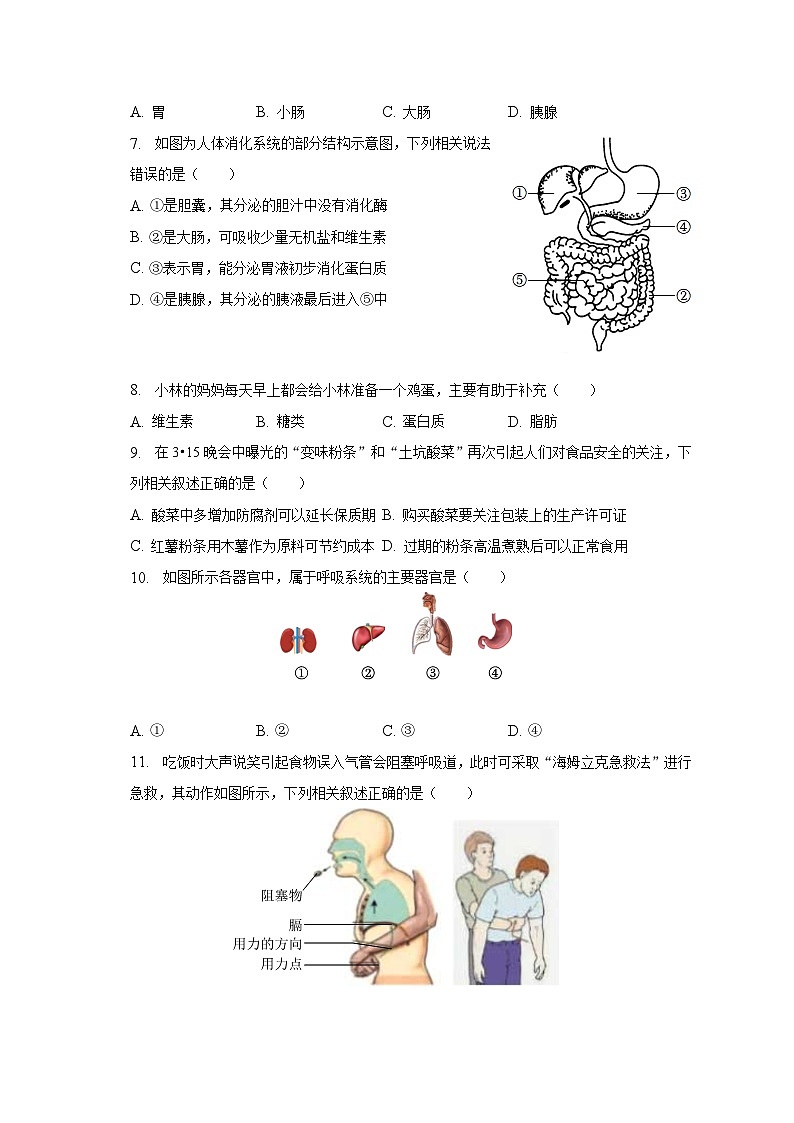 A. 胃　　B. 小肠　　C. 大肠　　D. 胰腺

7. 如图为人体消化系统的部分结构示意图，下列相关说法错误的是（　　）

A. ①是胆囊，其分泌的胆汁中没有消化酶

B. ②是大肠，可吸收少量无机盐和维生素

C. ③表示胃，能分泌胃液初步消化蛋白质

D. ④是胰腺，其分泌的胰液最后进入⑤中

①
③
④
⑤
②

8. 小林的妈妈每天早上都会给小林准备一个鸡蛋，主要有助于补充（　　）

A. 维生素　　B. 糖类　　C. 蛋白质　　D. 脂肪

9. 在3•15晚会中曝光的“变味粉条”和“土坑酸菜”再次引起人们对食品安全的关注，下列相关叙述正确的是（　　）

A. 酸菜中多增加防腐剂可以延长保质期 B. 购买酸菜要关注包装上的生产许可证

C. 红薯粉条用木薯作为原料可节约成本 D. 过期的粉条高温煮熟后可以正常食用

10. 如图所示各器官中，属于呼吸系统的主要器官是（　　）

①　　②　　③　　④

A. ①　　B. ②　　C. ③　　D. ④

11. 吃饭时大声说笑引起食物误入气管会阻塞呼吸道，此时可采取“海姆立克急救法”进行急救，其动作如图所示，下列相关叙述正确的是（　　）

阻塞物
膈
用力的方向
用力点