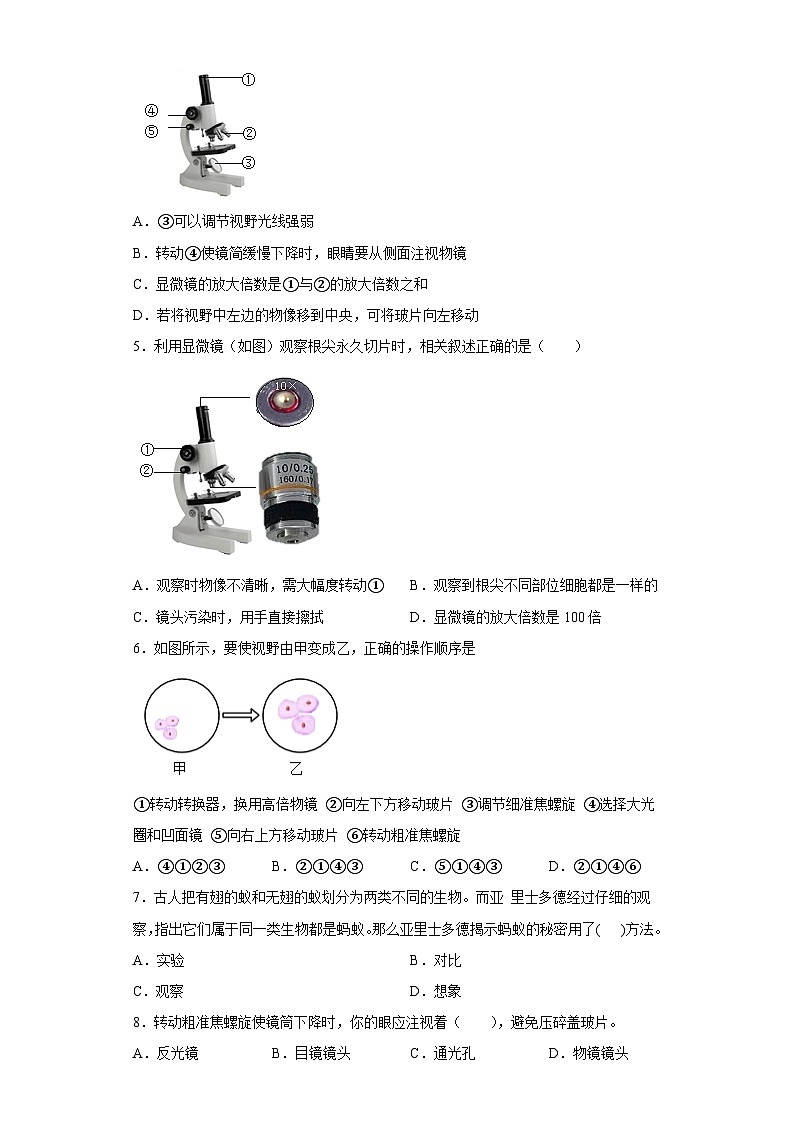 ①
④
⑤
②
③

A．③可以调节视野光线强弱

B．转动④使镜筒缓慢下降时，眼睛要从侧面注视物镜

C．显微镜的放大倍数是①与②的放大倍数之和

D．若将视野中左边的物像移到中央，可将玻片向左移动

5．利用显微镜（如图）观察根尖永久切片时，相关叙述正确的是（　　）

10×

①
②

10/0.25
160/0.17

A．观察时物像不清晰，需大幅度转动①　　B．观察到根尖不同部位细胞都是一样的

C．镜头污染时，用手直接擦拭　　D．显微镜的放大倍数是 100 倍

6．如图所示，要使视野由甲变成乙，正确的操作顺序是

甲　　乙

①转动转换器，换用高倍物镜 ②向左下方移动玻片 ③调节细准焦螺旋 ④选择大光圈和凹面镜 ⑤向右上方移动玻片 ⑥转动粗准焦螺旋

A．④①②③　　B．②①④③　　C．⑤①④③　　D．②①④⑥

7．古人把有翅的蚁和无翅的蚁划分为两类不同的生物。而亚 里士多德经过仔细的观察,指出它们属于同一类生物都是蚂蚁。那么亚里士多德揭示蚂蚁的秘密用了(　)方法。

A．实验　　B．对比

C．观察　　D．想象

8．转动粗准焦螺旋使镜筒下降时，你的眼应注视着（　　），避免压碎盖玻片。

A．反光镜　　B．目镜镜头　　C．通光孔　　D．物镜镜头