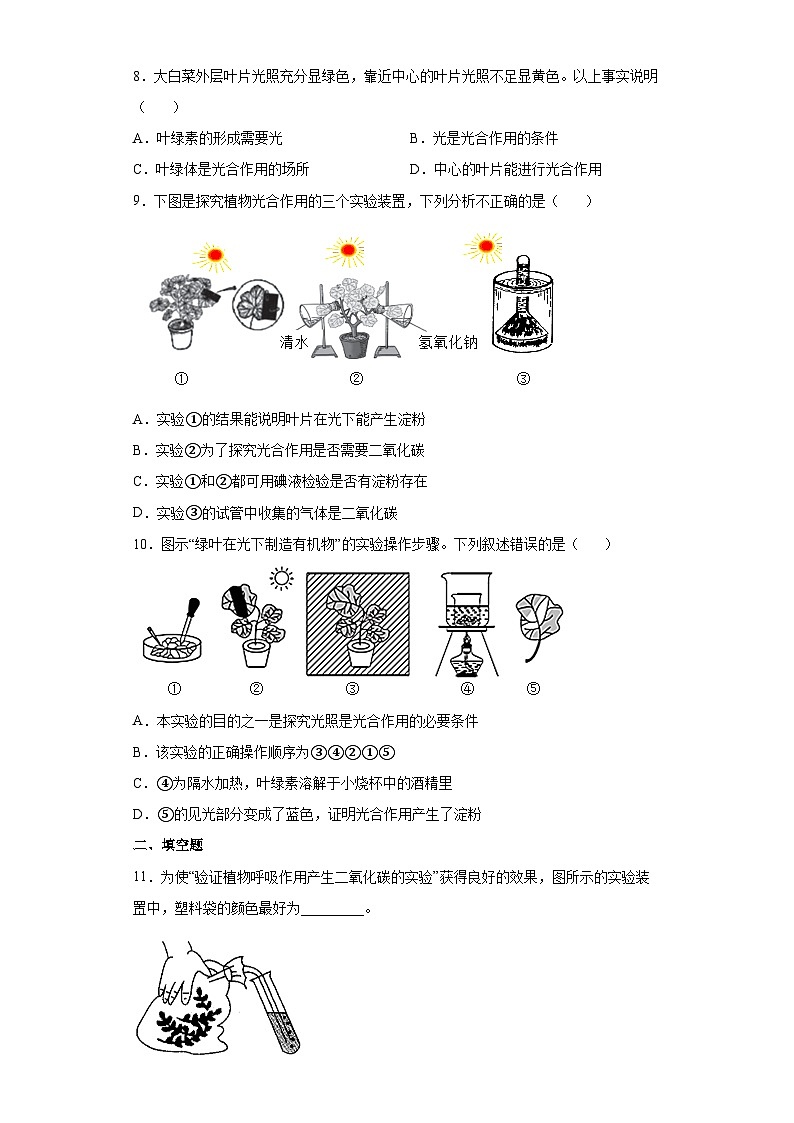 8．大白菜外层叶片光照充分显绿色，靠近中心的叶片光照不足显黄色。以上事实说明（　　）

A．叶绿素的形成需要光
B．光是光合作用的条件
C．叶绿体是光合作用的场所
D．中心的叶片能进行光合作用

9．下图是探究植物光合作用的三个实验装置，下列分析不正确的是（　　）

清水　氢氧化钠

①　②　③

A．实验①的结果能说明叶片在光下能产生淀粉
B．实验②为了探究光合作用是否需要二氧化碳
C．实验①和②都可用碘液检验是否有淀粉存在
D．实验③的试管中收集的气体是二氧化碳

10．图示“绿叶在光下制造有机物”的实验操作步骤。下列叙述错误的是（　　）

①　②　③　④　⑤

A．本实验的目的之一是探究光照是光合作用的必要条件
B．该实验的正确操作顺序为③④②①⑤
C．④为隔水加热，叶绿素溶解于小烧杯中的酒精里
D．⑤的见光部分变成了蓝色，证明光合作用产生了淀粉

二、填空题

11．为使“验证植物呼吸作用产生二氧化碳的实验”获得良好的效果，图所示的实验装置中，塑料袋的颜色最好为________。