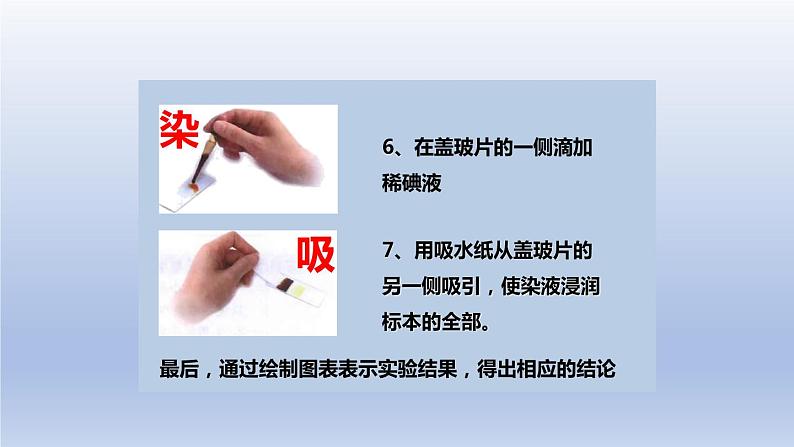 染

6、在盖玻片的一侧滴加稀碘液

吸

7、用吸水纸从盖玻片的另一侧吸引，使染液浸润标本的全部。

最后，通过绘制图表表示实验结果，得出相应的结论