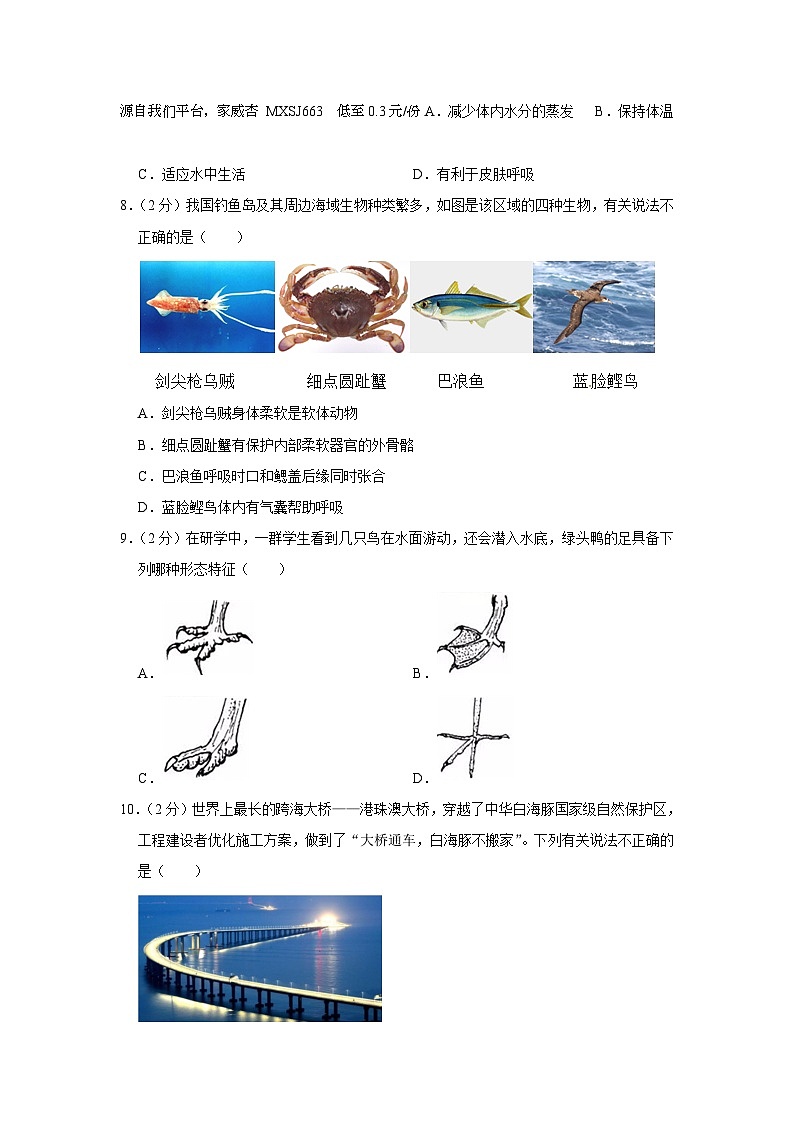 源自我们平台，家威杏 MXSJ663　低至 0.3元/份 A．减少体内水分的蒸发　B．保持体温

C．适应水中生活　　　　　　　　　　D．有利于皮肤呼吸

8．（2分）我国钓鱼岛及其周边海域生物种类繁多，如图是该区域的四种生物，有关说法不正确的是（　　）

剑尖枪乌贼　　细点圆趾蟹　　巴浪鱼　　蓝脸鲣鸟

A．剑尖枪乌贼身体柔软是软体动物

B．细点圆趾蟹有保护内部柔软器官的外骨骼

C．巴浪鱼呼吸时口和鳃盖后缘同时张合

D．蓝脸鲣鸟体内有气囊帮助呼吸

9．（2分）在研学中，一群学生看到几只鸟在水面游动，还会潜入水底，绿头鸭的足具备下列哪种形态特征（　　）

A．　　B．

C．　　D．

10．（2分）世界上最长的跨海大桥——港珠澳大桥，穿越了中华白海豚国家级自然保护区，工程建设者优化施工方案，做到了“大桥通车，白海豚不搬家”。下列有关说法不正确的是（　　）