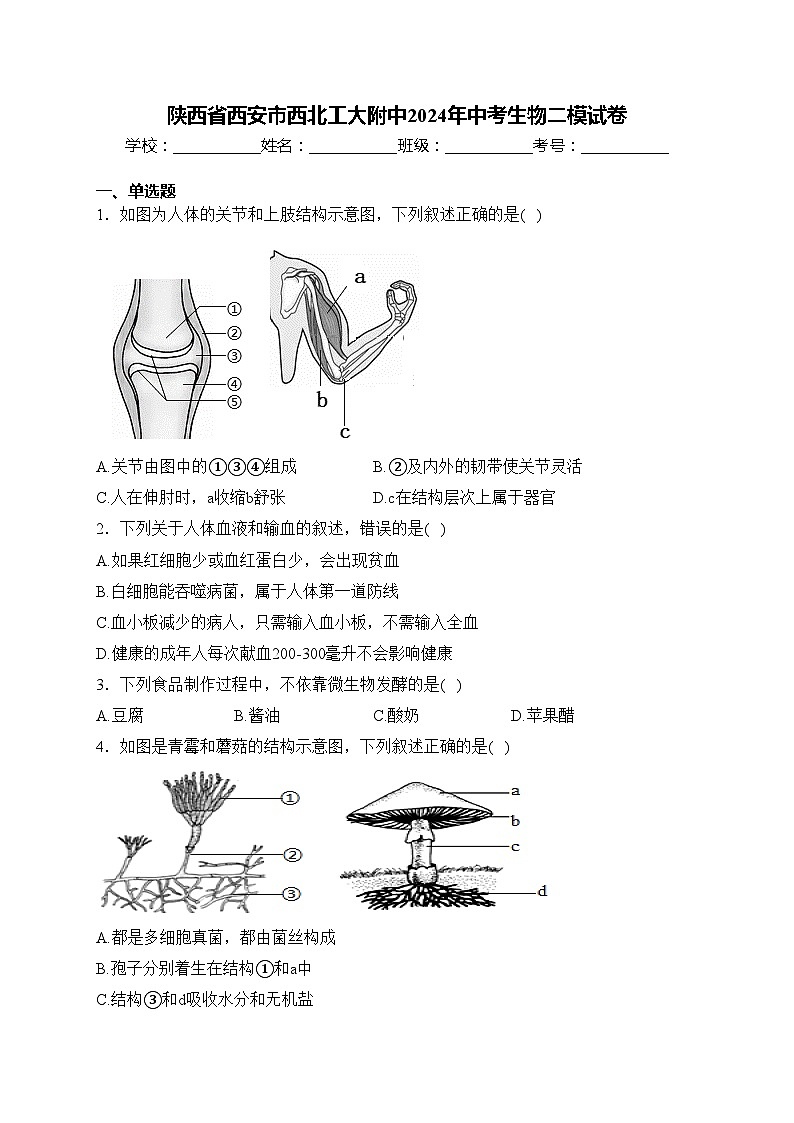 陕西省西安市西北工大附中2024年中考生物二模试卷

学校：___________姓名：___________班级：___________考号：___________

一、单选题

1．如图为人体的关节和上肢结构示意图，下列叙述正确的是( )

①
②
③
④
⑤
a
b
c

A.关节由图中的①③④组成
B.②及内外的韧带使关节灵活
C.人在伸肘时，a收缩b舒张
D.c在结构层次上属于器官

2．下列关于人体血液和输血的叙述，错误的是( )

A.如果红细胞少或血红蛋白少，会出现贫血

B.白细胞能吞噬病菌，属于人体第一道防线

C.血小板减少的病人，只需输入血小板，不需输入全血

D.健康的成年人每次献血200-300毫升不会影响健康

3．下列食品制作过程中，不依靠微生物发酵的是( )

A.豆腐
B.酱油
C.酸奶
D.苹果醋

4．如图是青霉和蘑菇的结构示意图，下列叙述正确的是( )

①
②
③
a
b
c
d

A.都是多细胞真菌，都由菌丝构成

B.孢子分别着生在结构①和a中

C.结构③和d吸收水分和无机盐