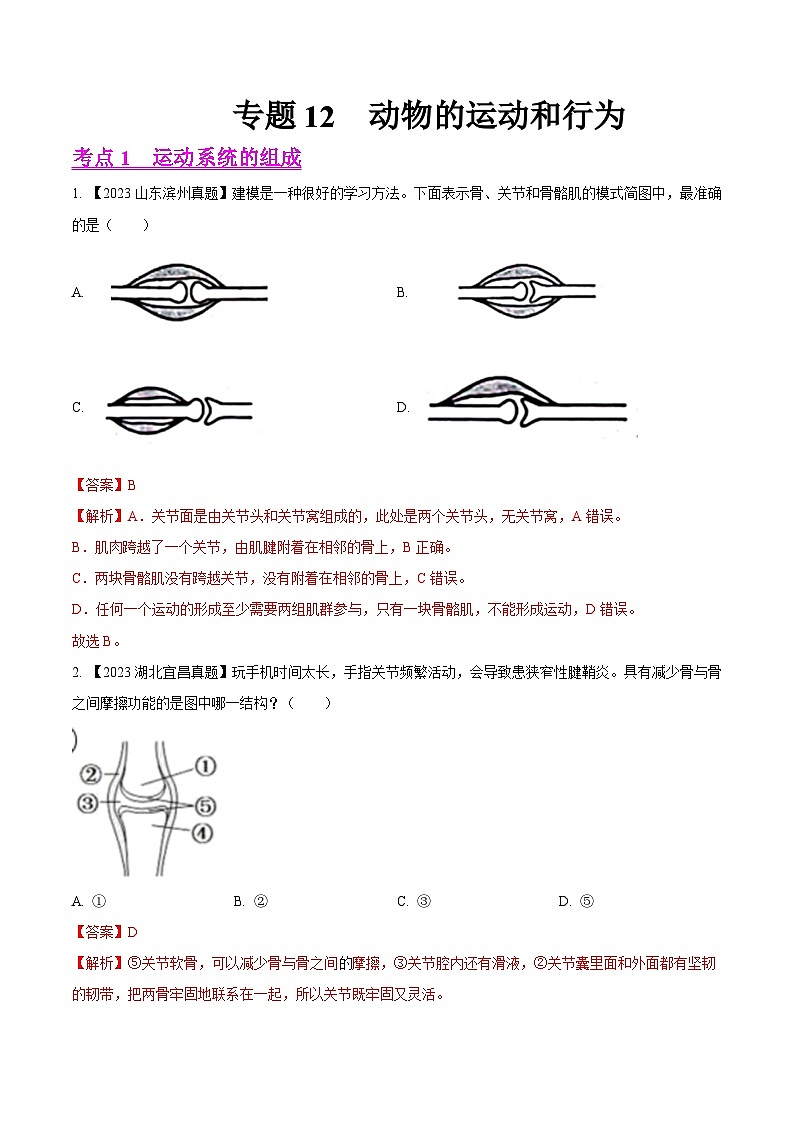 专题 12　动物的运动和行为

考点 1　运动系统的组成

1. 【2023 山东滨州真题】建模是一种很好的学习方法。下面表示骨、关节和骨骼肌的模式简图中，最准确的是（　　）

A.

B.

C.

D.

【答案】B

【解析】A．关节面是由关节头和关节窝组成的，此处是两个关节头，无关节窝，A 错误。

B．肌肉跨越了一个关节，由肌腱附着在相邻的骨上，B 正确。

C．两块骨骼肌没有跨越关节，没有附着在相邻的骨上，C 错误。

D．任何一个运动的形成至少需要两组肌群参与，只有一块骨骼肌，不能形成运动，D 错误。

故选 B。

2. 【2023 湖北宜昌真题】玩手机时间太长，手指关节频繁活动，会导致患狭窄性腱鞘炎。具有减少骨与骨之间摩擦功能的是图中哪一结构？（　　）

①
②
③
④
⑤

A. ①　　B. ②　　C. ③　　D. ⑤

【答案】D

【解析】⑤关节软骨，可以减少骨与骨之间的摩擦，③关节腔内还有滑液，②关节囊里面和外面都有坚韧的韧带，把两骨牢固地联系在一起，所以关节既牢固又灵活。