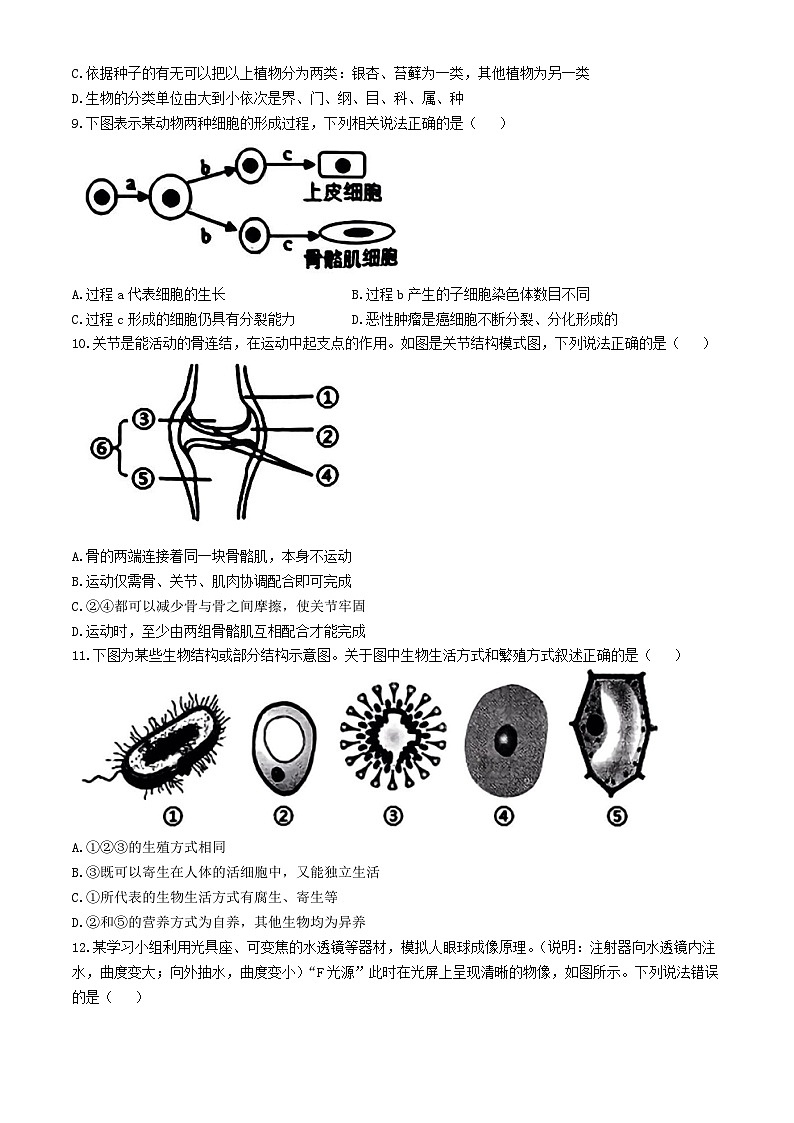 C.依据种子的有无可以把以上植物分为两类：银杏、苔藓为一类，其他植物为另一类

D.生物的分类单位由大到小依次是界、门、纲、目、科、属、种

9.下图表示某动物两种细胞的形成过程，下列相关说法正确的是（　　）

a

b

c

上皮细胞

b

c

骨骼肌细胞

A.过程 a 代表细胞的生长

B.过程 b 产生的子细胞染色体数目不同

C.过程 c 形成的细胞仍具有分裂能力

D.恶性肿瘤是癌细胞不断分裂、分化形成的

10.关节是能活动的骨连结，在运动中起支点的作用。如图是关节结构模式图，下列说法正确的是（　　）

①

②

③

④

⑤

⑥

A.骨的两端连接着同一块骨骼肌，本身不运动

B.运动仅需骨、关节、肌肉协调配合即可完成

C.②④都可以减少骨与骨之间摩擦，使关节牢固

D.运动时，至少由两组骨骼肌互相配合才能完成

11.下图为某些生物结构或部分结构示意图。关于图中生物生活方式和繁殖方式叙述正确的是（　　）

①　②　③　④　⑤

A.①②③的生殖方式相同

B.③既可以寄生在人体的活细胞中，又能独立生活

C.①所代表的生物生活方式有腐生、寄生等

D.②和⑤的营养方式为自养，其他生物均为异养

12.某学习小组利用光具座、可变焦的水透镜等器材，模拟人眼球成像原理。(说明：注射器向水透镜内注水，曲度变大；向外抽水，曲度变小）“F光源”此时在光屏上呈现清晰的物像，如图所示。下列说法错误的是（　　）