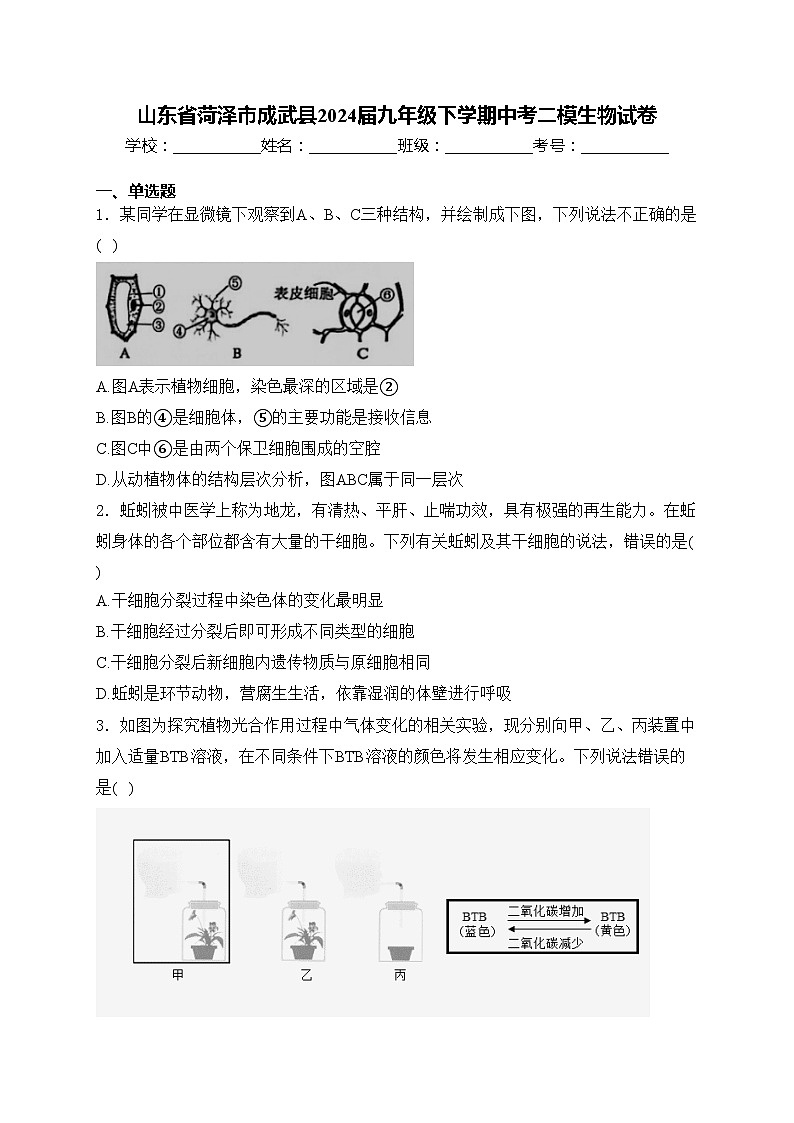 山东省菏泽市成武县2024届九年级下学期中考二模生物试卷

学校：___________姓名：___________班级：___________考号：___________

一、单选题

1．某同学在显微镜下观察到A、B、C三种结构，并绘制成下图，下列说法不正确的是(  )

①
②
③
④
⑤
表皮细胞
⑥
A
B
C

A.图A表示植物细胞，染色最深的区域是②

B.图B的④是细胞体，⑤的主要功能是接收信息

C.图C中⑥是由两个保卫细胞围成的空腔

D.从动植物体的结构层次分析，图ABC属于同一层次

2．蚯蚓被中医学上称为地龙，有清热、平肝、止喘功效，具有极强的再生能力。在蚯蚓身体的各个部位都含有大量的干细胞。下列有关蚯蚓及其干细胞的说法，错误的是(  )

A.干细胞分裂过程中染色体的变化最明显

B.干细胞经过分裂后即可形成不同类型的细胞

C.干细胞分裂后新细胞内遗传物质与原细胞相同

D.蚯蚓是环节动物，营腐生生活，依靠湿润的体壁进行呼吸

3．如图为探究植物光合作用过程中气体变化的相关实验，现分别向甲、乙、丙装置中加入适量BTB溶液，在不同条件下BTB溶液的颜色将发生相应变化。下列说法错误的是(  )

甲
乙
丙
BTB
(蓝色)
二氧化碳增加
二氧化碳减少
BTB
(黄色)