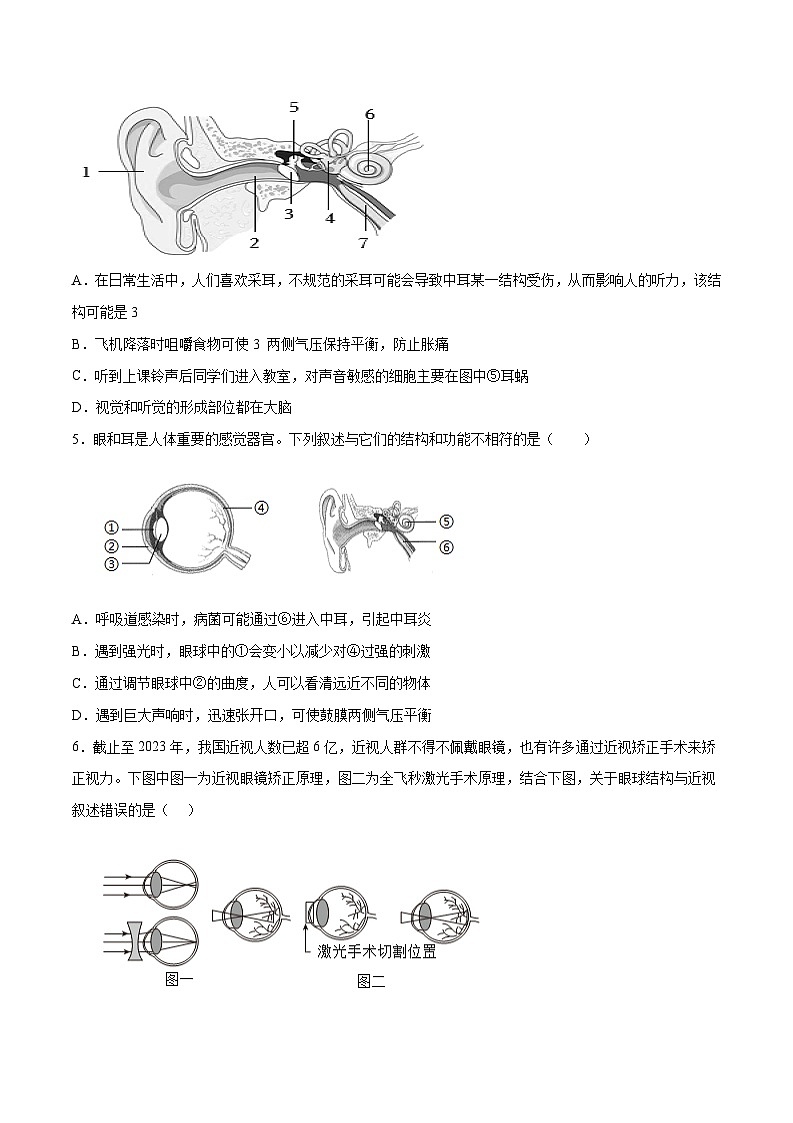 5
6
1
3
4
2
7

A．在日常生活中，人们喜欢采耳，不规范的采耳可能会导致中耳某一结构受伤，从而影响人的听力，该结构可能是 3

B．飞机降落时咀嚼食物可使 3 两侧气压保持平衡，防止胀痛

C．听到上课铃声后同学们进入教室，对声音敏感的细胞主要在图中⑤耳蜗

D．视觉和听觉的形成部位都在大脑

5．眼和耳是人体重要的感觉器官。下列叙述与它们的结构和功能不相符的是（　　）

①
②
③
④
⑤
⑥

A．呼吸道感染时，病菌可能通过⑥进入中耳，引起中耳炎

B．遇到强光时，眼球中的①会变小以减少对④过强的刺激

C．通过调节眼球中②的曲度，人可以看清远近不同的物体

D．遇到巨大声响时，迅速张开口，可使鼓膜两侧气压平衡

6．截止至 2023 年，我国近视人数已超 6 亿，近视人群不得不佩戴眼镜，也有许多通过近视矫正手术来矫正视力。下图中图一为近视眼镜矫正原理，图二为全飞秒激光手术原理，结合下图，关于眼球结构与近视叙述错误的是（　）

激光手术切割位置
图一
图二