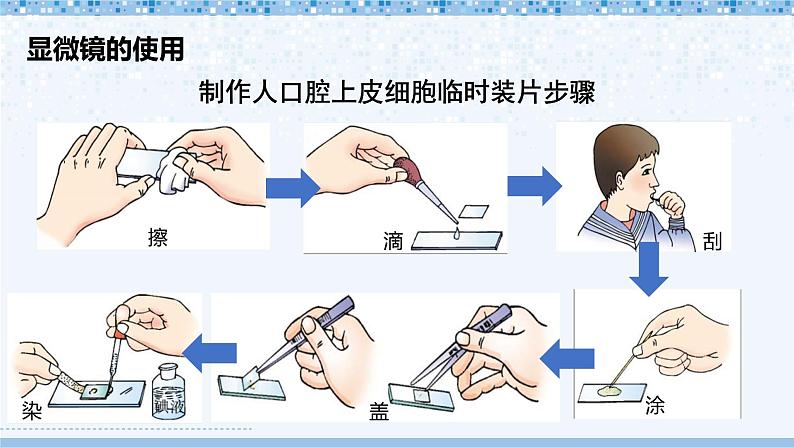 显微镜的使用

制作人口腔上皮细胞临时装片步骤

擦

滴

刮

涂

盖

染

碘液