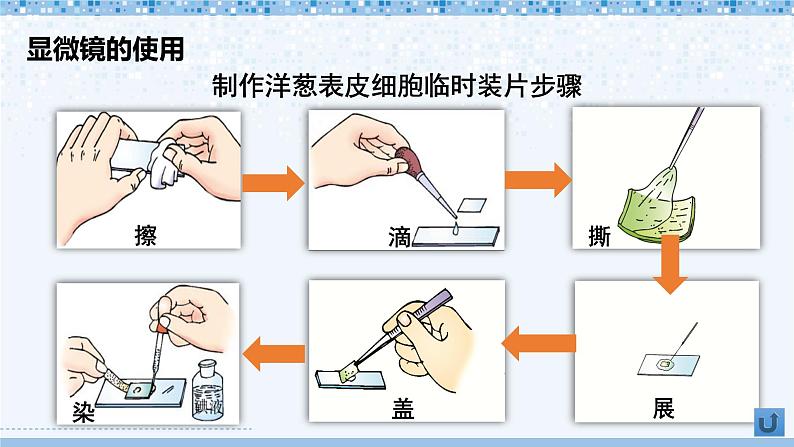 显微镜的使用

制作洋葱表皮细胞临时装片步骤

擦

滴

撕

展

盖

染

碘液