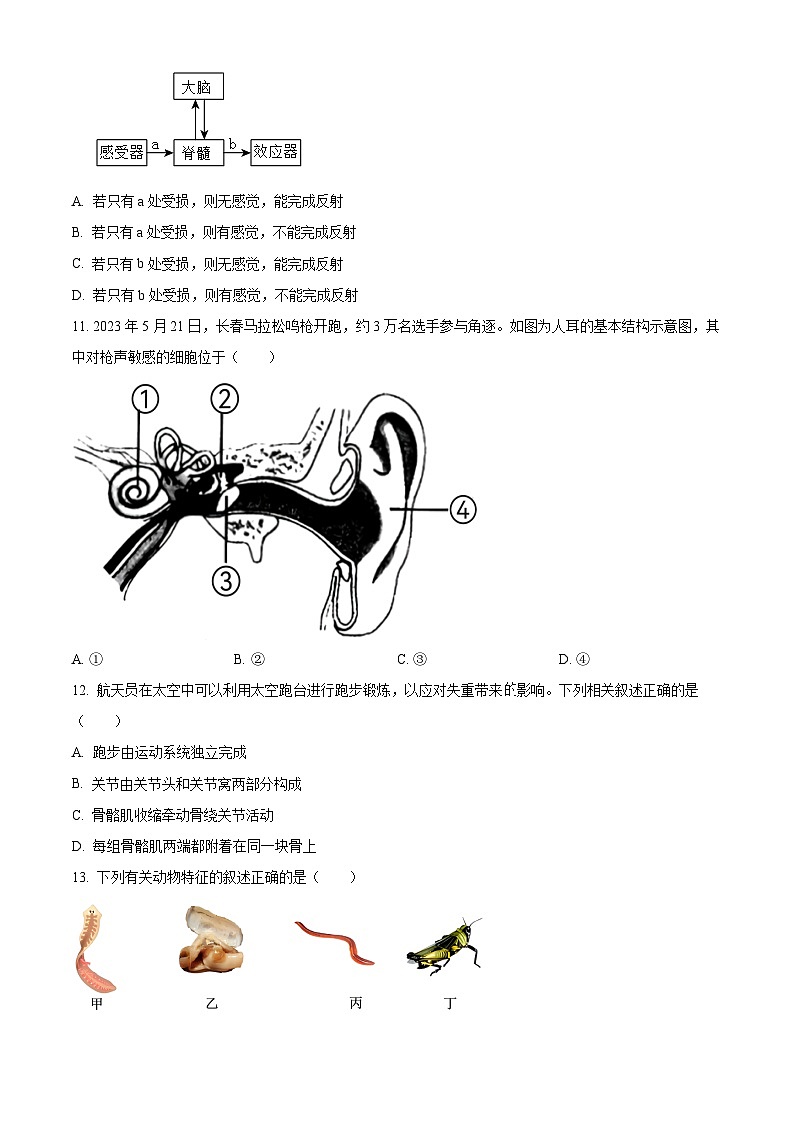 大脑

感受器 a 脊髓 b 效应器

A. 若只有 a 处受损，则无感觉，能完成反射

B. 若只有 a 处受损，则有感觉，不能完成反射

C. 若只有 b 处受损，则无感觉，能完成反射

D. 若只有 b 处受损，则有感觉，不能完成反射

11. 2023 年 5 月 21 日，长春马拉松鸣枪开跑，约 3 万名选手参与角逐。如图为人耳的基本结构示意图，其中对枪声敏感的细胞位于（　　）

①

②

③

④

A. ①　　B. ②　　C. ③　　D. ④

12. 航天员在太空中可以利用太空跑台进行跑步锻炼，以应对失重带来的影响。下列相关叙述正确的是（　　）

A. 跑步由运动系统独立完成

B. 关节由关节头和关节窝两部分构成

C. 骨骼肌收缩牵动骨绕关节活动

D. 每组骨骼肌两端都附着在同一块骨上

13. 下列有关动物特征的叙述正确的是（　　）

甲　　乙　　丙　　丁