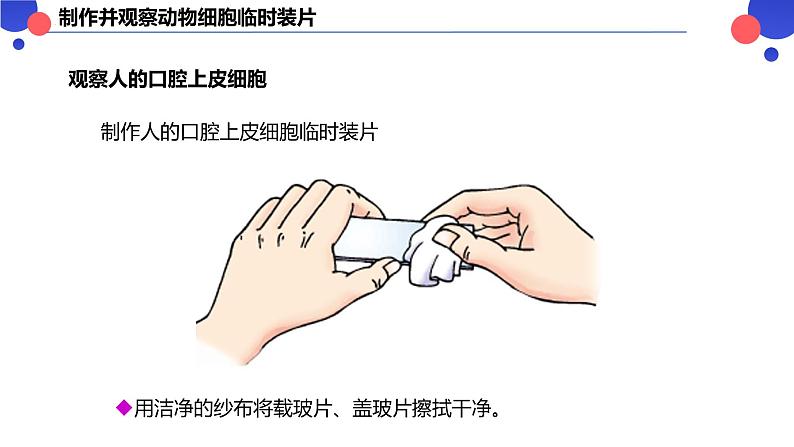 制作并观察动物细胞临时装片

观察人的口腔上皮细胞

制作人的口腔上皮细胞临时装片

◆用洁净的纱布将载玻片、盖玻片擦拭干净。