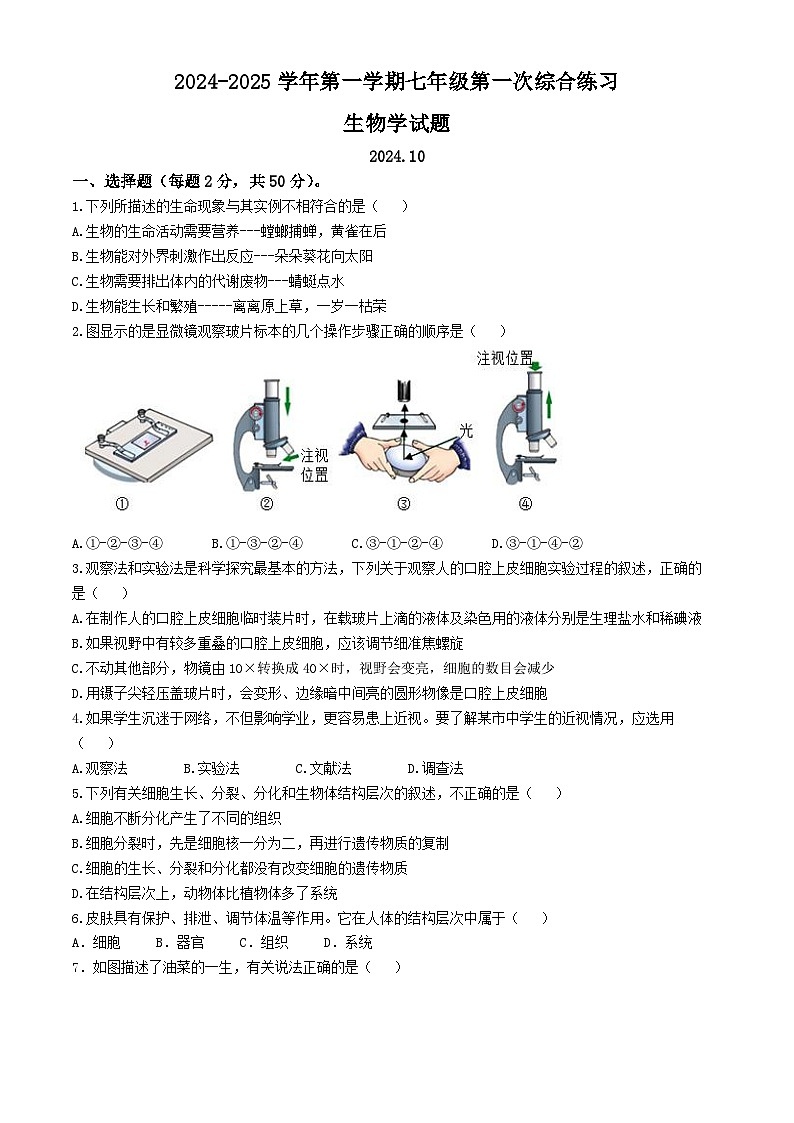 2024-2025 学年第一学期七年级第一次综合练习

生物学试题

2024.10

一、选择题（每题 2 分，共 50 分）。

1.下列所描述的生命现象与其实例不相符合的是（　　）

A.生物的生命活动需要营养---螳螂捕蝉，黄雀在后

B.生物能对外界刺激作出反应---朵朵葵花向太阳

C.生物需要排出体内的代谢废物---蜻蜓点水

D.生物能生长和繁殖-----离离原上草，一岁一枯荣

2.图显示的是显微镜观察玻片标本的几个操作步骤正确的顺序是（　　）

注视位置

注视位置

光

①　②　③　④

A.①-②-③-④　　B.①-③-②-④　　C.③-①-②-④　　D.③-①-④-②

3.观察法和实验法是科学探究最基本的方法，下列关于观察人的口腔上皮细胞实验过程的叙述，正确的是（　　）

A.在制作人的口腔上皮细胞临时装片时，在载玻片上滴的液体及染色用的液体分别是生理盐水和稀碘液

B.如果视野中有较多重叠的口腔上皮细胞，应该调节细准焦螺旋

C.不动其他部分，物镜由 10×转换成 40×时，视野会变亮，细胞的数目会减少

D.用镊子尖轻压盖玻片时，会变形、边缘暗中间亮的圆形物像是口腔上皮细胞

4.如果学生沉迷于网络，不但影响学业，更容易患上近视。要了解某市中学生的近视情况，应选用（　　）

A.观察法　　B.实验法　　C.文献法　　D.调查法

5.下列有关细胞生长、分裂、分化和生物体结构层次的叙述，不正确的是（　　）

A.细胞不断分化产生了不同的组织

B.细胞分裂时，先是细胞核一分为二，再进行遗传物质的复制

C.细胞的生长、分裂和分化都没有改变细胞的遗传物质

D.在结构层次上，动物体比植物体多了系统

6.皮肤具有保护、排泄、调节体温等作用。它在人体的结构层次中属于（　　）

A. 细胞　　B. 器官　　C. 组织　　D. 系统

7. 如图描述了油菜的一生，有关说法正确的是（　　）