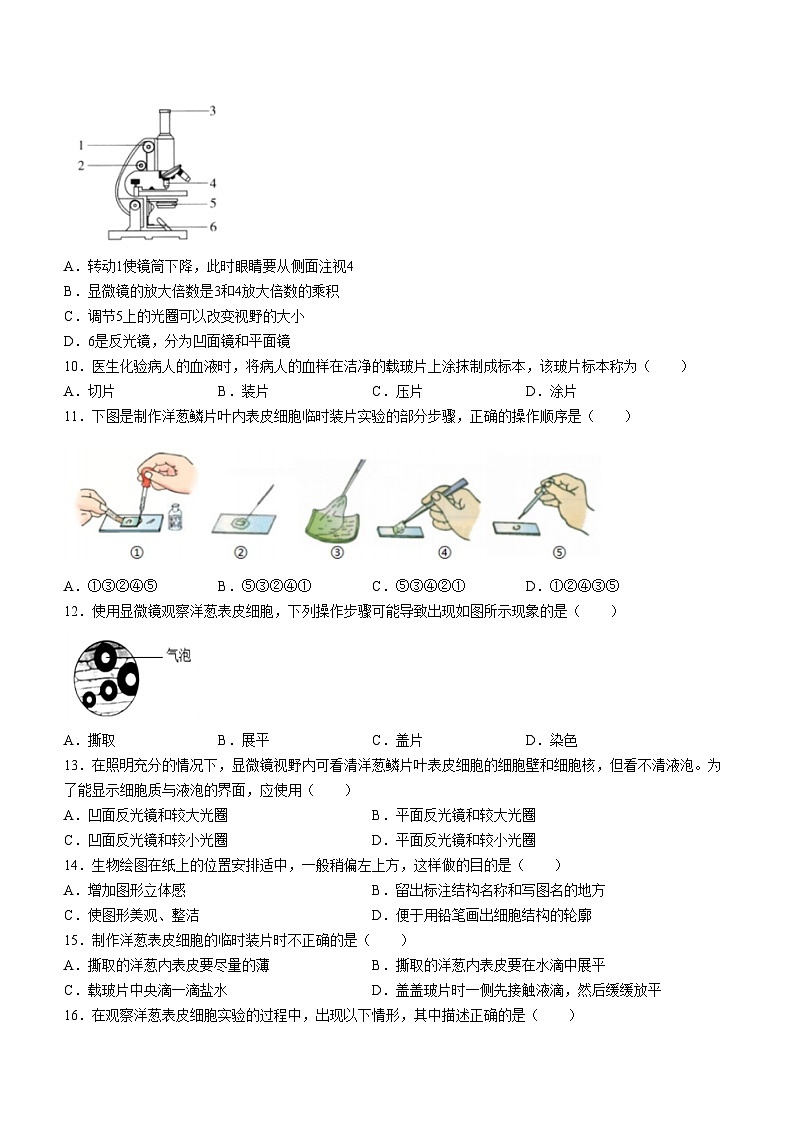 3
1
2
4
5
6

A．转动1使镜筒下降，此时眼睛要从侧面注视4
B．显微镜的放大倍数是3和4放大倍数的乘积
C．调节5上的光圈可以改变视野的大小
D．6是反光镜，分为凹面镜和平面镜

10．医生化验病人的血液时，将病人的血样在洁净的载玻片上涂抹制成标本，该玻片标本称为（　　）
A．切片　　B．装片　　C．压片　　D．涂片

11．下图是制作洋葱鳞片叶内表皮细胞临时装片实验的部分步骤，正确的操作顺序是（　　）
①　②　③　④　⑤
A．①③②④⑤　　B．⑤③②④①　　C．⑤③④②①　　D．①②④③⑤

12．使用显微镜观察洋葱表皮细胞，下列操作步骤可能导致出现如图所示现象的是（　　）
气泡
A．撕取　　B．展平　　C．盖片　　D．染色

13．在照明充分的情况下，显微镜视野内可看清洋葱鳞片叶表皮细胞的细胞壁和细胞核，但看不清液泡。为了能显示细胞质与液泡的界面，应使用（　　）
A．凹面反光镜和较大光圈　　B．平面反光镜和较大光圈
C．凹面反光镜和较小光圈　　D．平面反光镜和较小光圈

14．生物绘图在纸上的位置安排适中，一般稍偏左上方，这样做的目的是（　　）
A．增加图形立体感　　B．留出标注结构名称和写图名的地方
C．使图形美观、整洁　　D．便于用铅笔画出细胞结构的轮廓

15．制作洋葱表皮细胞的临时装片时不正确的是（　　）
A．撕取的洋葱内表皮要尽量的薄　　B．撕取的洋葱内表皮要在水滴中展平
C．载玻片中央滴一滴盐水　　D．盖盖玻片时一侧先接触液滴，然后缓缓放平

16．在观察洋葱表皮细胞实验的过程中，出现以下情形，其中描述正确的是（　　）